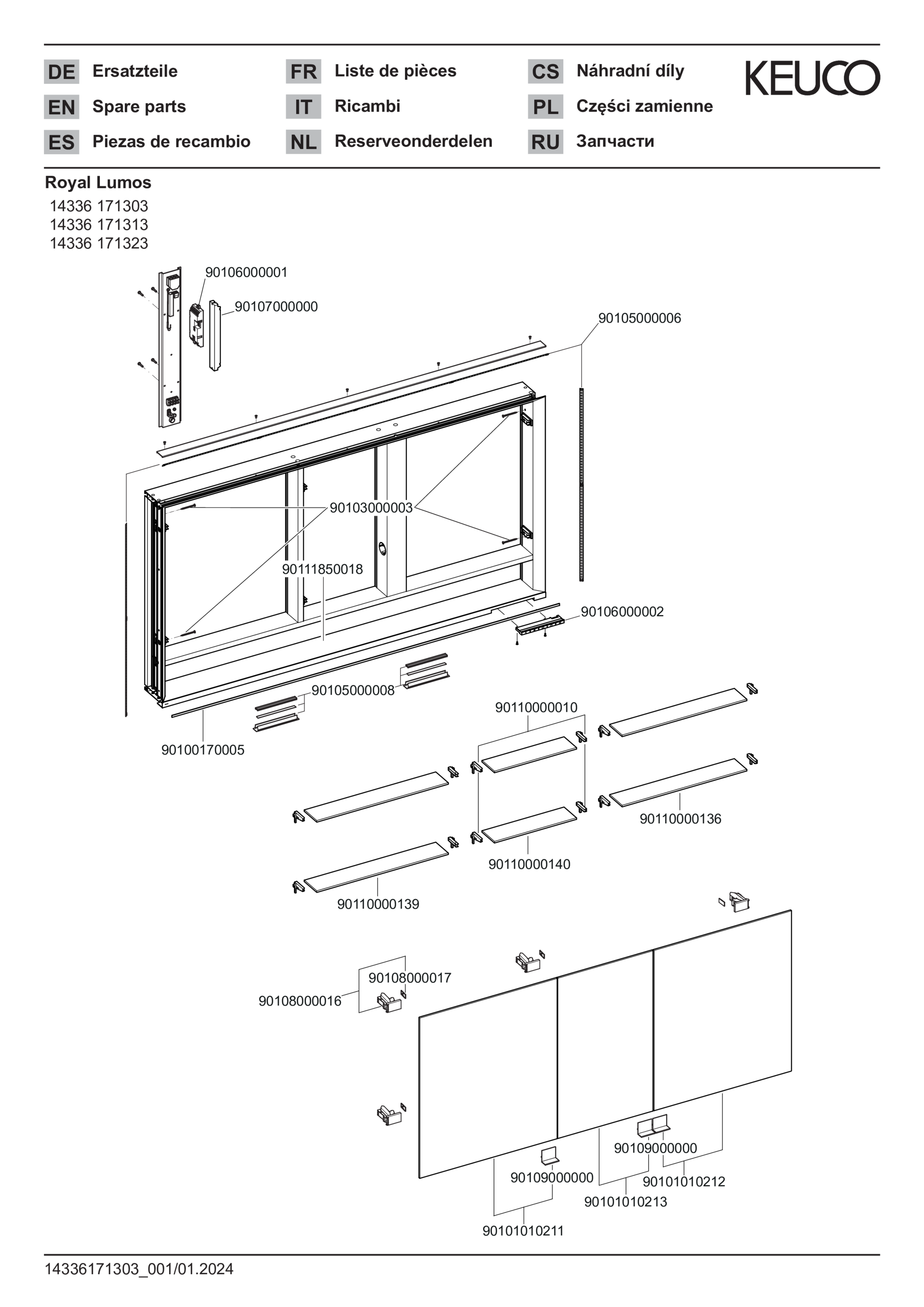 DE Ersatzteile
EN Spare parts
ES Piezas de recambio

FR Liste de pièces
IT Ricambi
NL Reserveonderdelen

CS Náhradní díly
PL Części zamienne
RU Запчасти

KEUCO

Royal Lumos
14336 171303
14336 171313
14336 171323

90106000001
90107000000
90105000006
90103000003
90111850018
90106000002
90105000008
90100170005
90110000010
90110000136
90110000140
90110000139
90108000017
90108000016
90109000000
90109000000
90101010212
90101010213
90101010211

14336171303_001/01.2024