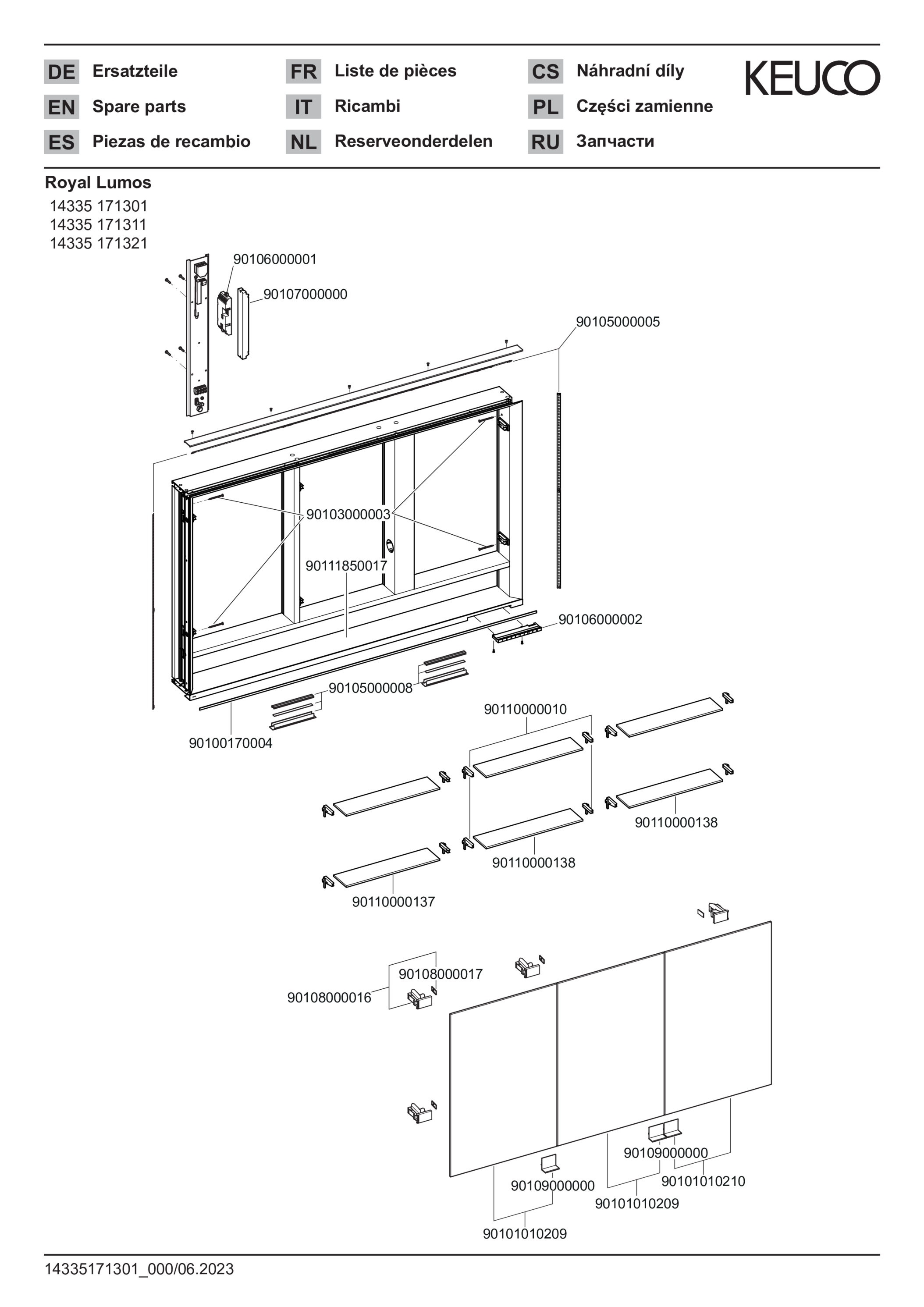 DE Ersatzteile
EN Spare parts
ES Piezas de recambio
FR Liste de pièces
IT Ricambi
NL Reserveonderdelen
CS Náhradní díly
PL Części zamienne
RU Запчасти

KEUCO

Royal Lumos
14335 171301
14335 171311
14335 171321

90106000001
90107000000
90105000005
90103000003
90111850017
90106000002
90105000008
90100170004
90110000010
90110000138
90110000138
90110000137
90108000017
90108000016
90109000000
90101010210
90109000000
90101010209
90101010209

14335171301_000/06.2023