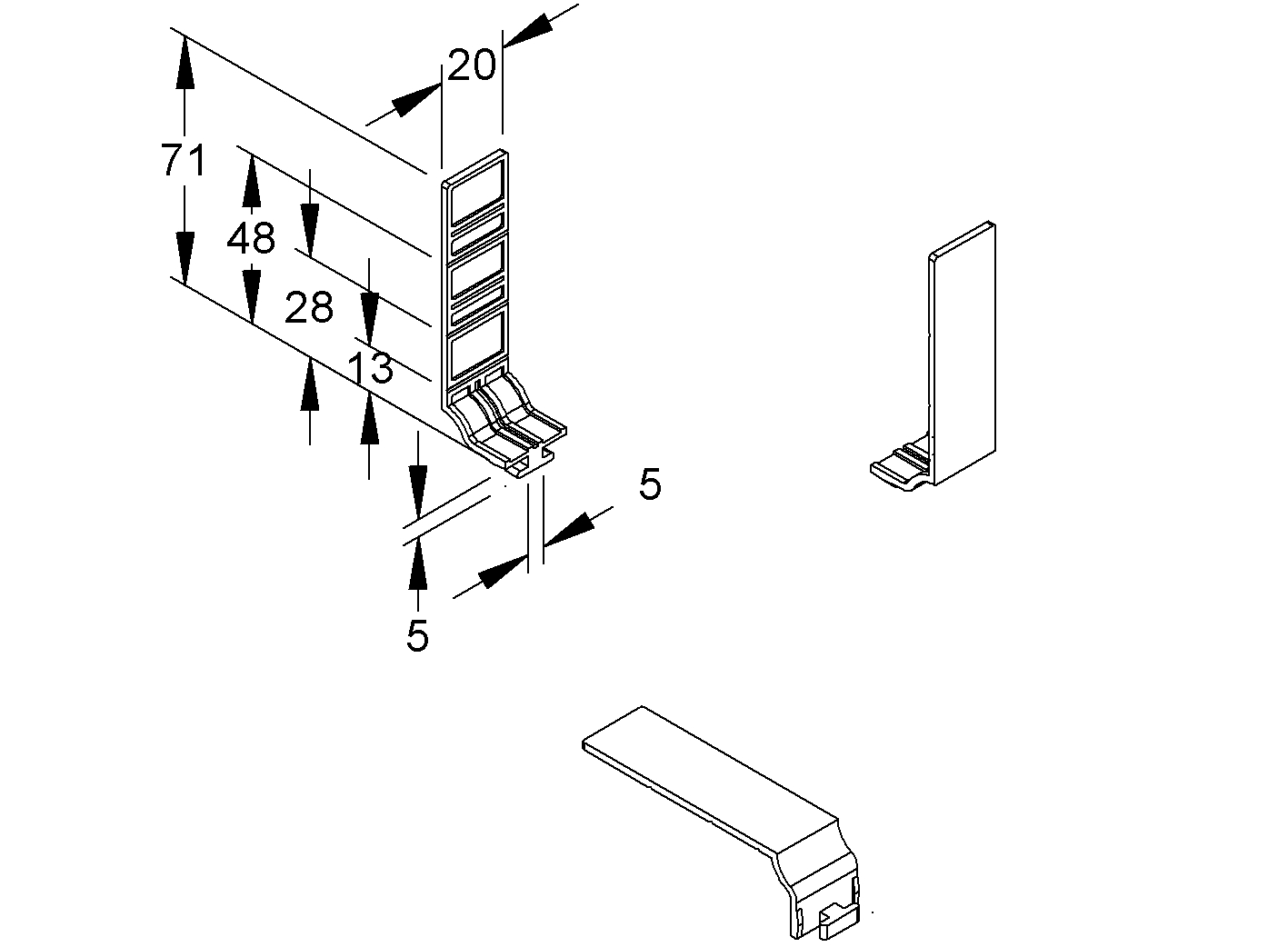 20
71
48
28
13
5
5