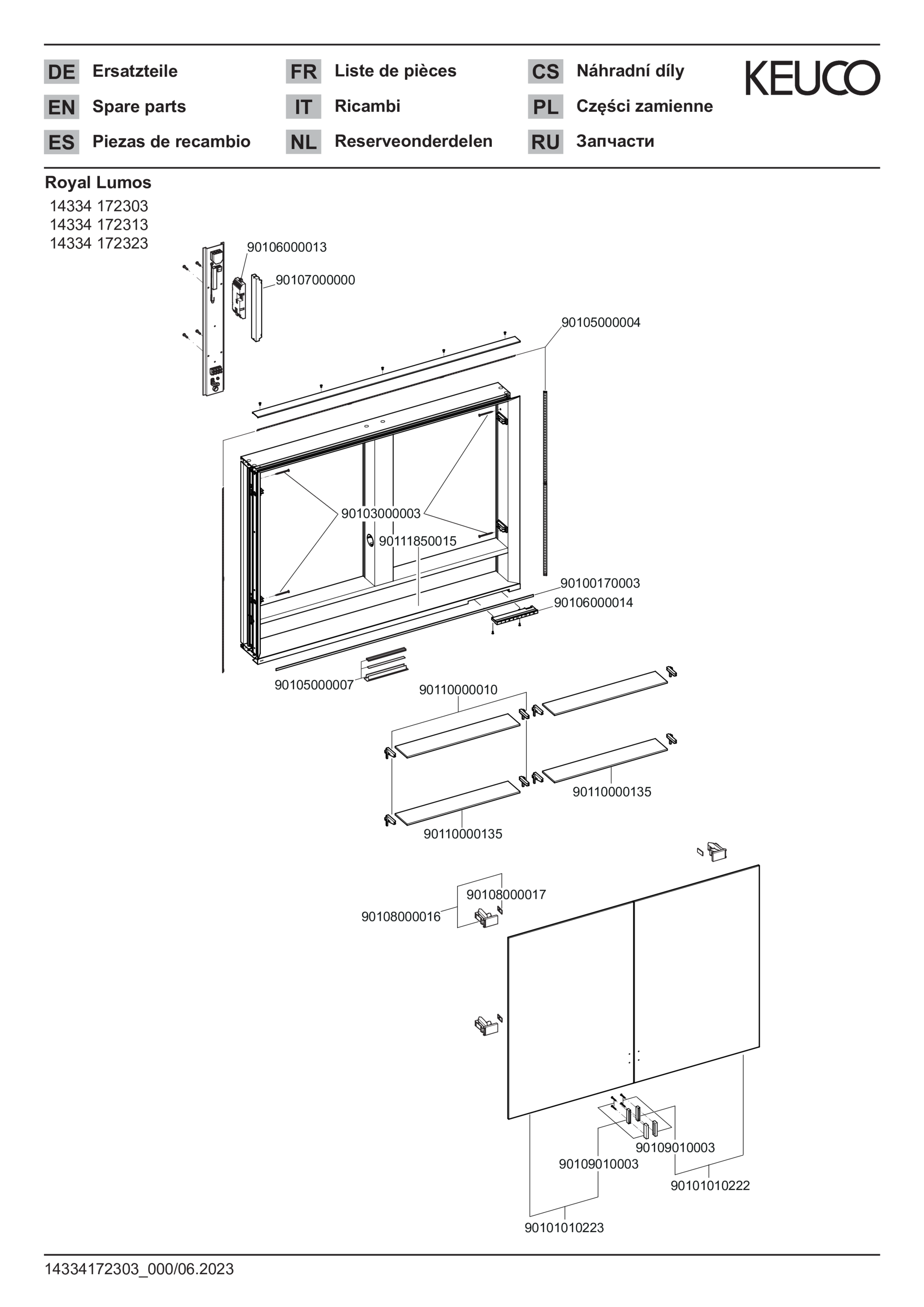 DE Ersatzteile
EN Spare parts
ES Piezas de recambio

FR Liste de pièces
IT Ricambi
NL Reserveonderdelen

CS Náhradní díly
PL Części zamienne
RU Запчасти

KEUCO

Royal Lumos
14334 172303
14334 172313
14334 172323

90106000013
90107000000
90105000004
90103000003
90111850015
90100170003
90106000014
90105000007
90110000010
90110000135
90110000135
90108000017
90108000016
90109010003
90109010003
90101010222
90101010223

14334172303_000/06.2023