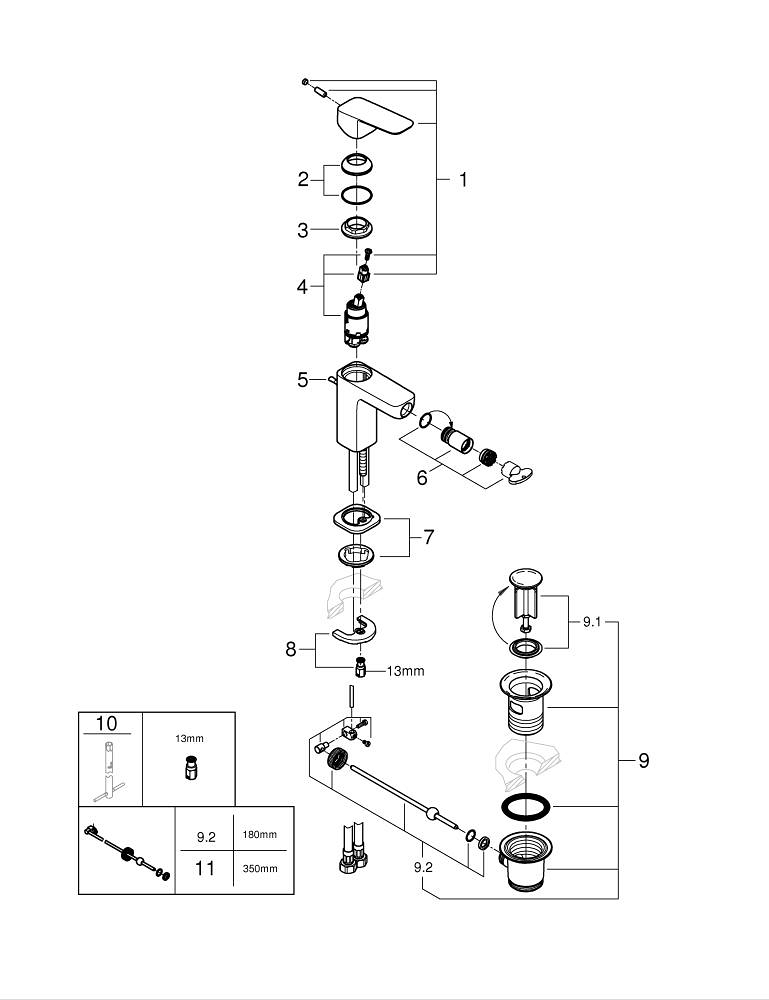 1
2
3
4
5
6
7
8
13mm
9.1
9
9.2

| 10 | 13mm |
|---|---|

| | 9.2 | 180mm |
|---|---|---|
| | 11 | 350mm |