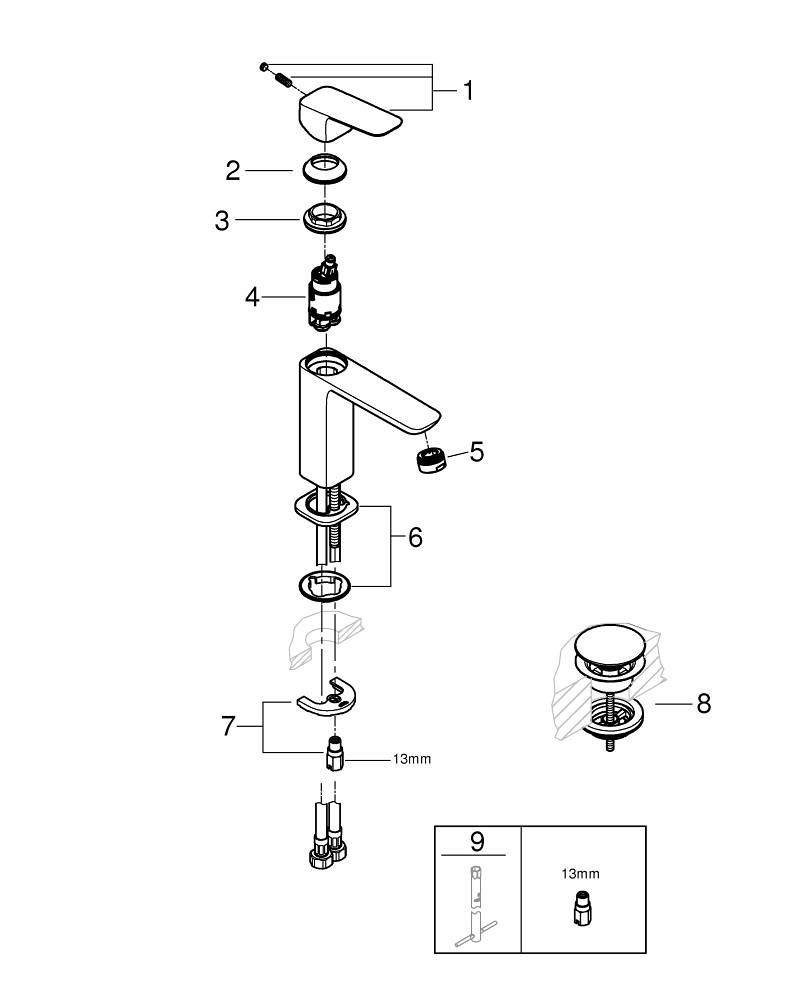 1
2
3
4
5
6
7
13mm
8
9
13mm