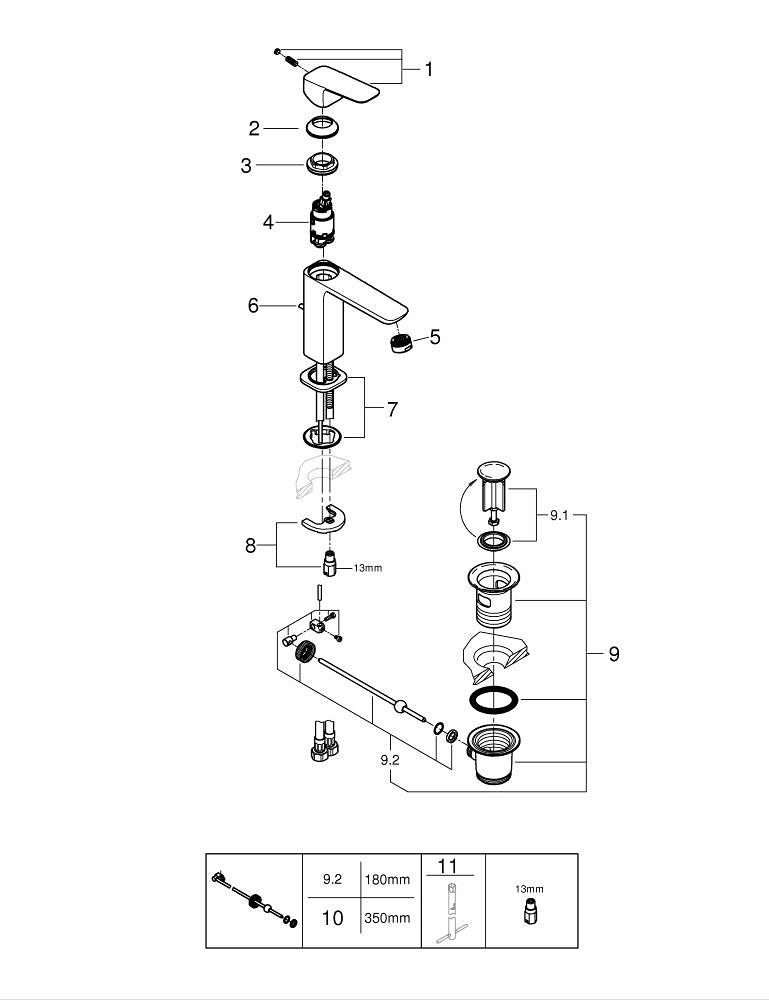 1
2
3
4
6
5
7
8
13mm
9.1
9
9.2

| | 9.2 | 180mm | 11 | 13mm |
|---|---|---|---|---|
| | 10 | 350mm | | |