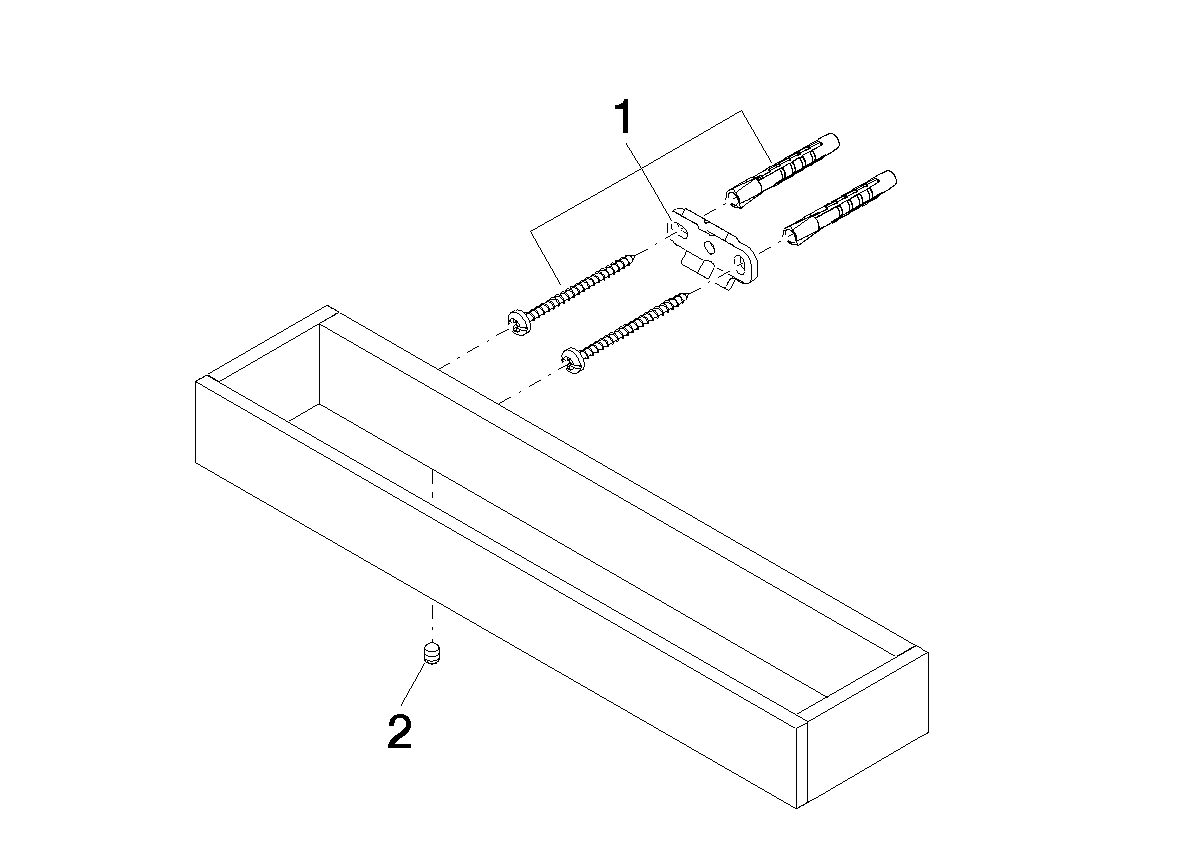 1

2