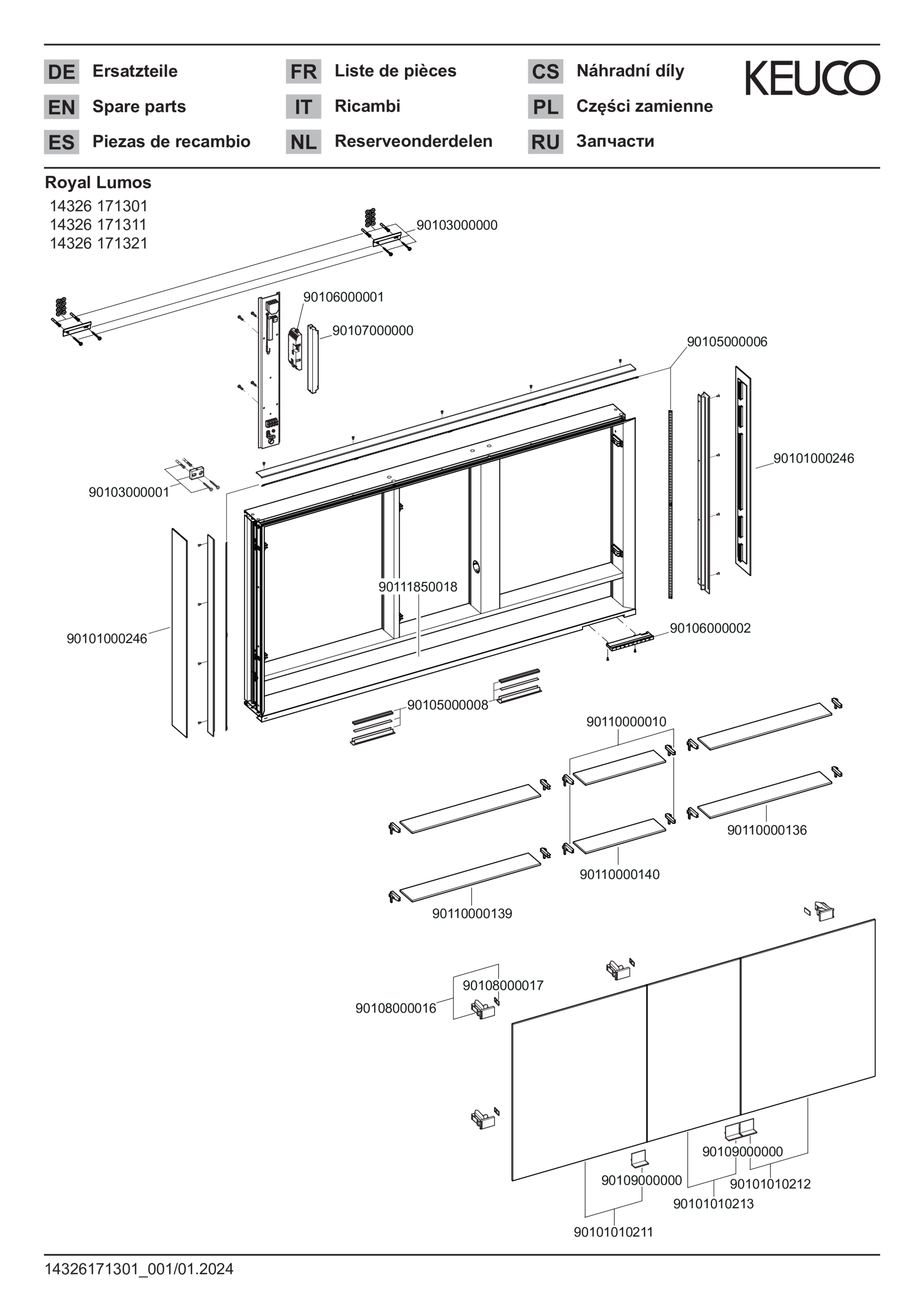 DE Ersatzteile
EN Spare parts
ES Piezas de recambio

FR Liste de pièces
IT Ricambi
NL Reserveonderdelen

CS Náhradní díly
PL Części zamienne
RU Запчасти

KEUCO

Royal Lumos
14326 171301
14326 171311
14326 171321

90103000000
90106000001
90107000000
90105000006
90101000246
90103000001
90111850018
90101000246
90106000002
90105000008
90110000010
90110000136
90110000140
90110000139
90108000017
90108000016
90109000000
90109000000
90101010212
90101010213
90101010211

14326171301_001/01.2024