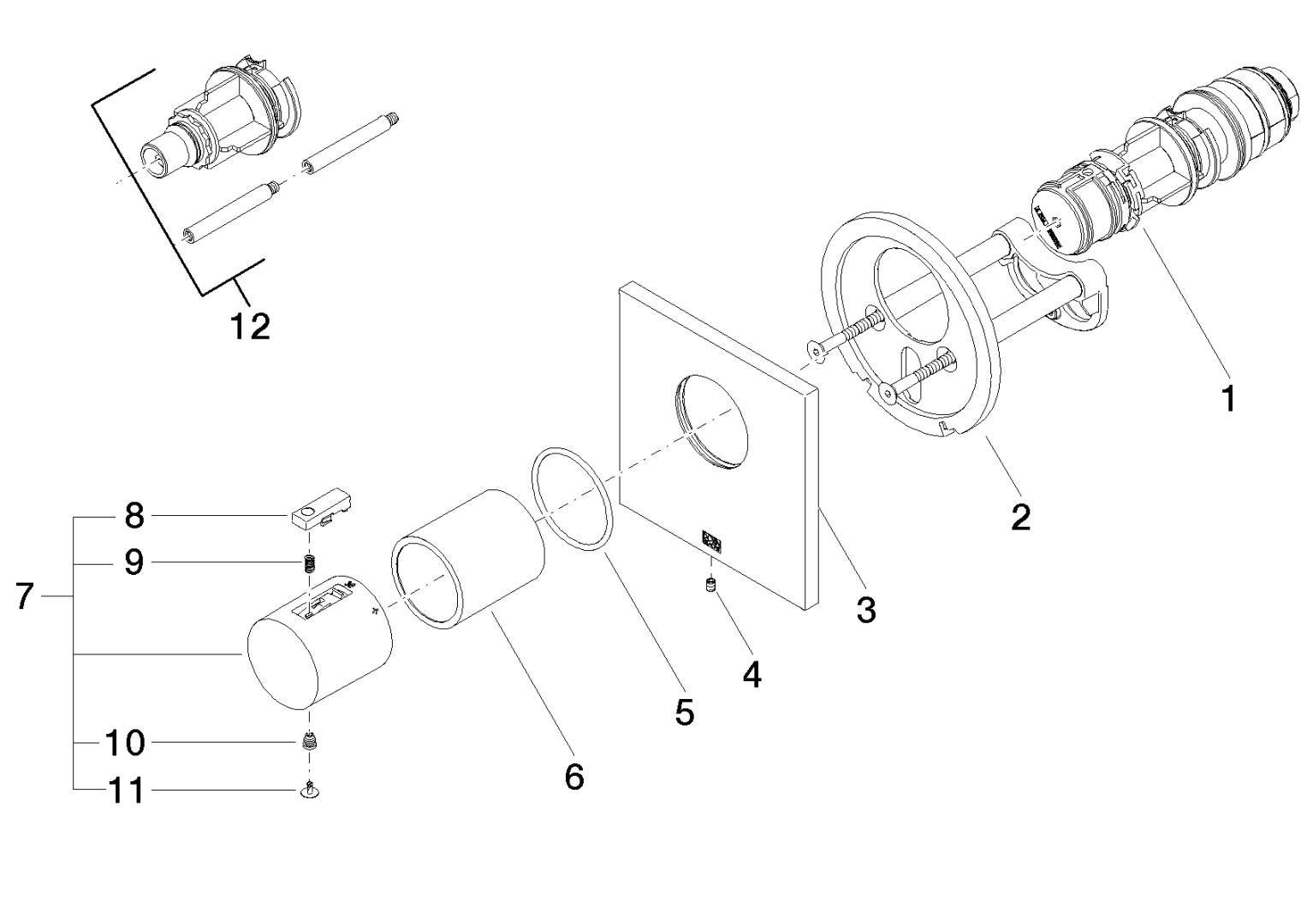 12

1

2

3

4

5

6

7

8

9

10

11