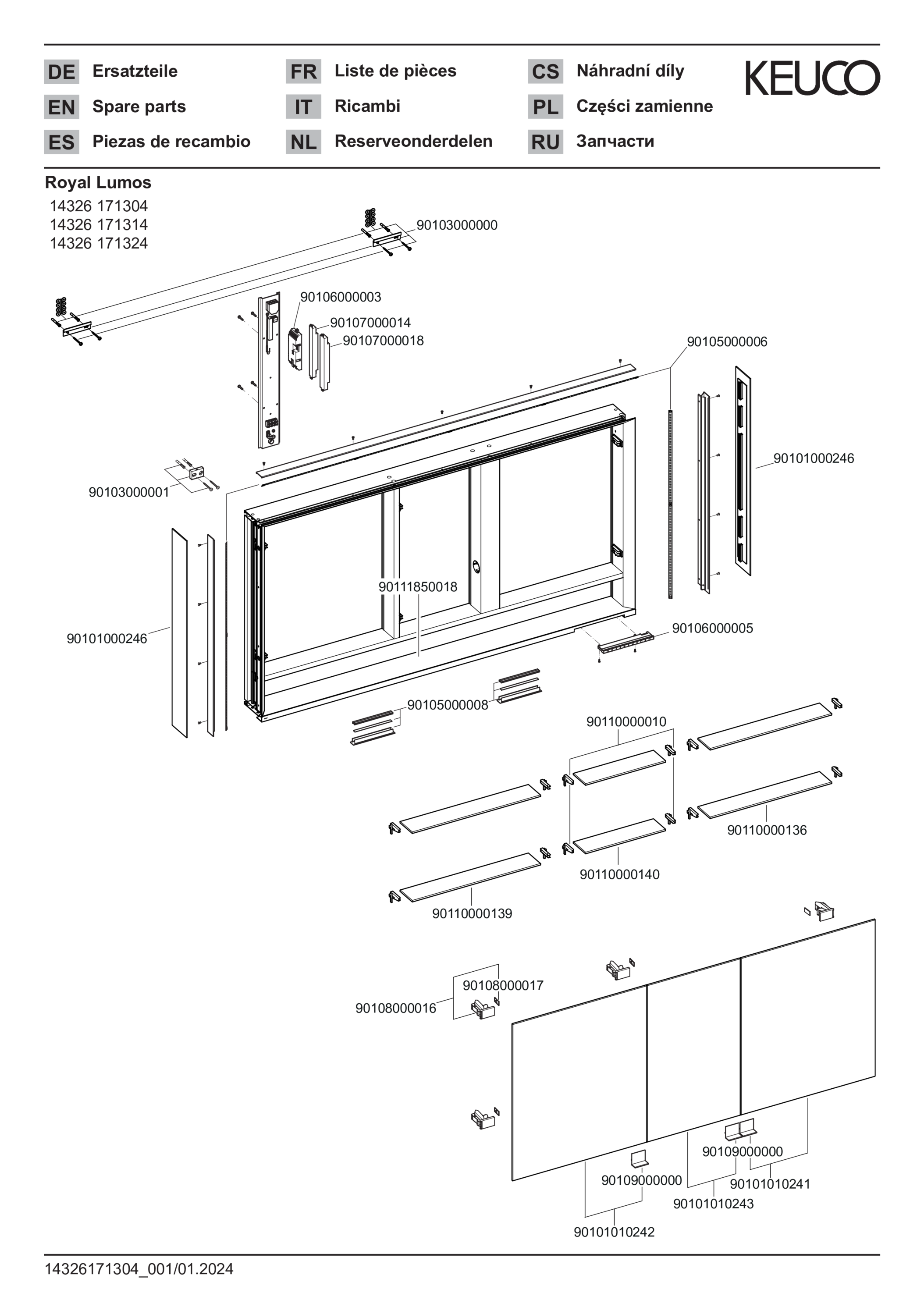 DE Ersatzteile
EN Spare parts
ES Piezas de recambio

FR Liste de pièces
IT Ricambi
NL Reserveonderdelen

CS Náhradní díly
PL Części zamienne
RU Запчасти

KEUCO

Royal Lumos
14326 171304
14326 171314
14326 171324

90103000000
90106000003
90107000014
90107000018
90105000006
90101000246
90103000001
90111850018
90101000246
90106000005
90105000008
90110000010
90110000136
90110000140
90110000139
90108000017
90108000016
90109000000
90109000000
90101010241
90101010243
90101010242

14326171304_001/01.2024