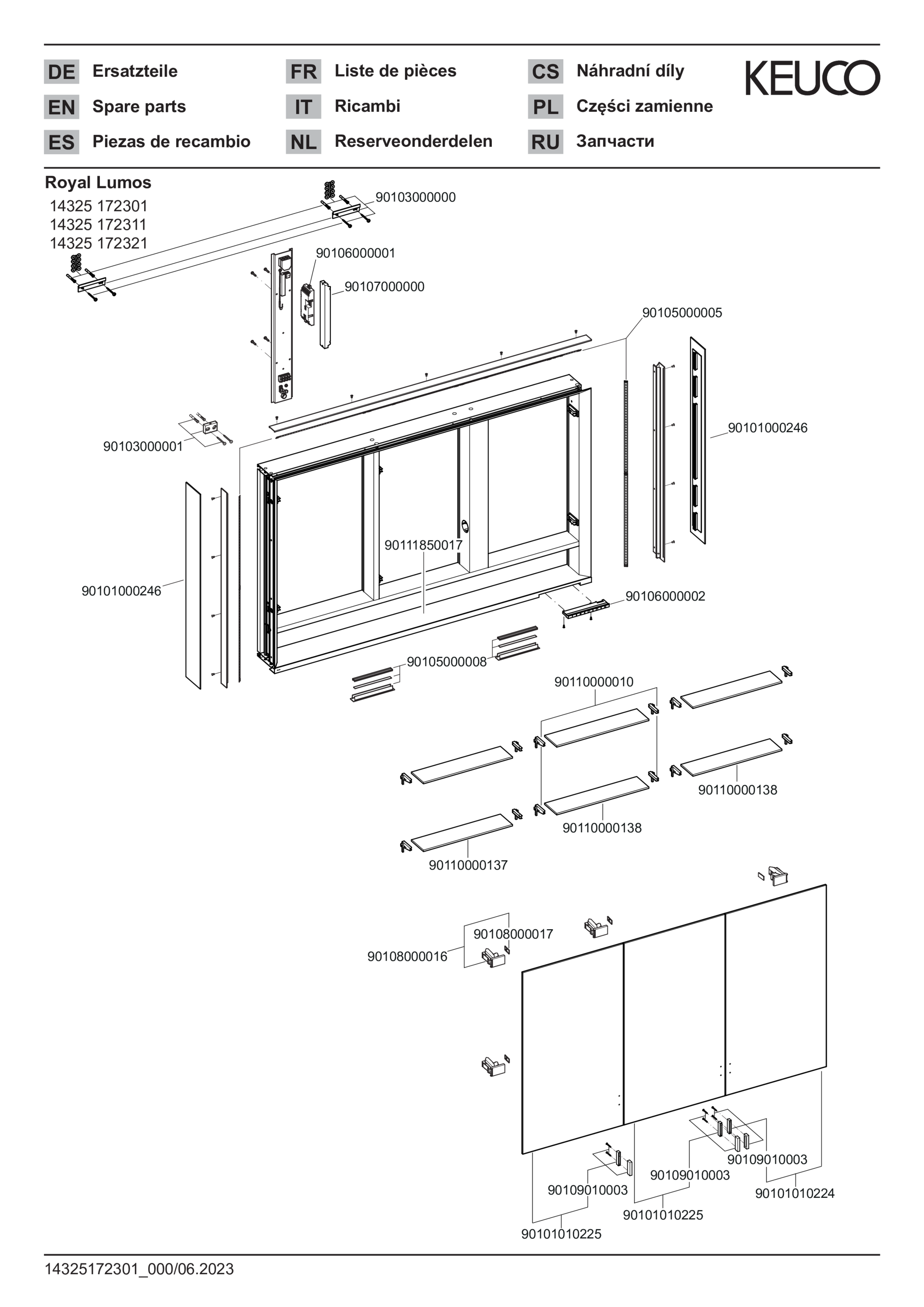 DE Ersatzteile
EN Spare parts
ES Piezas de recambio

FR Liste de pièces
IT Ricambi
NL Reserveonderdelen

CS Náhradní díly
PL Części zamienne
RU Запчасти

KEUCO

Royal Lumos
14325 172301
14325 172311
14325 172321

90103000000
90106000001
90107000000
90105000005
90101000246
90103000001
90111850017
90101000246
90106000002
90105000008
90110000010
90110000138
90110000138
90110000137
90108000017
90108000016
90109010003
90109010003
90109010003
90101010224
90101010225
90101010225

14325172301_000/06.2023