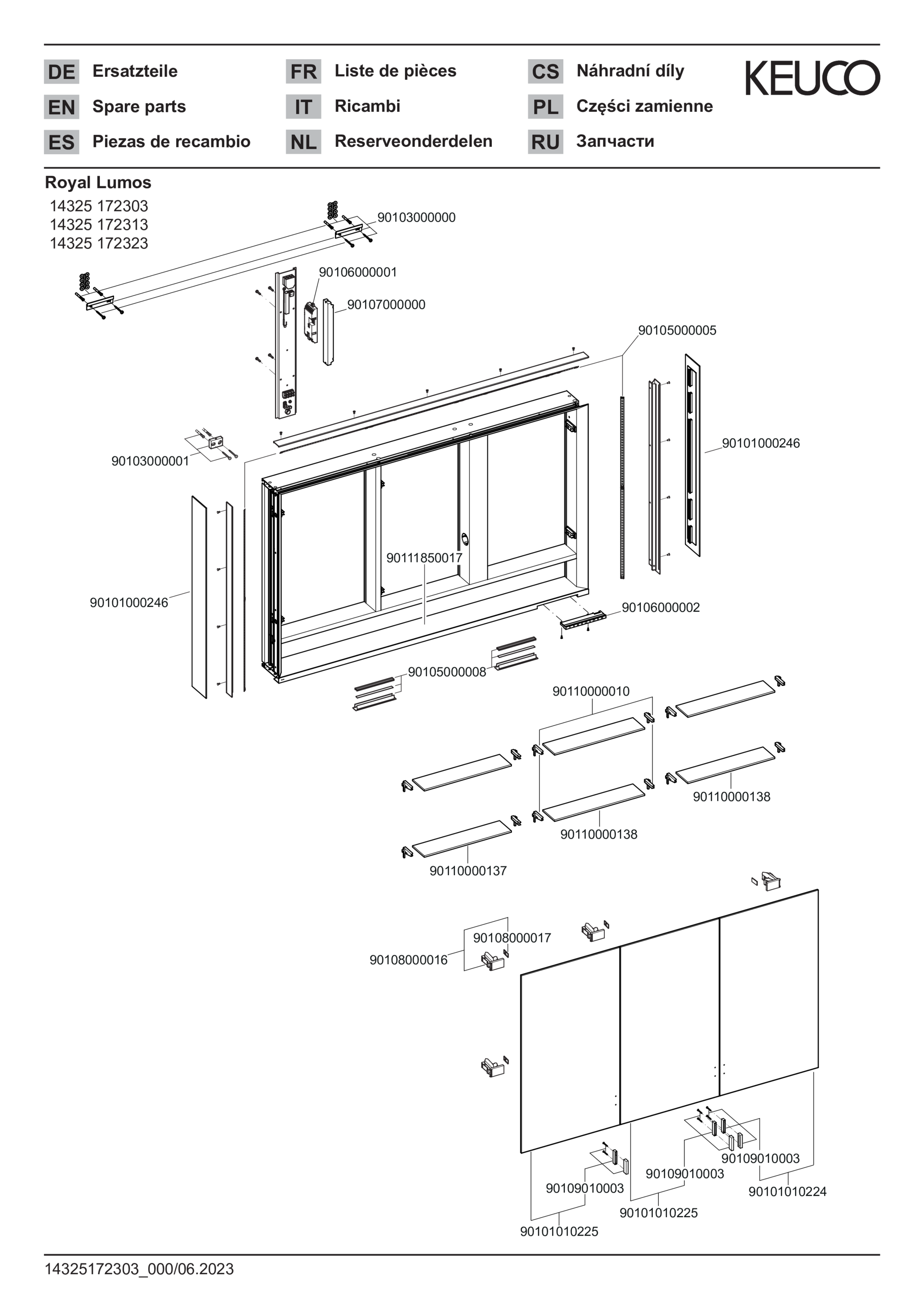 DE Ersatzteile
EN Spare parts
ES Piezas de recambio
FR Liste de pièces
IT Ricambi
NL Reserveonderdelen
CS Náhradní díly
PL Części zamienne
RU Запчасти

KEUCO

Royal Lumos
14325 172303
14325 172313
14325 172323

90103000000
90106000001
90107000000
90105000005
90101000246
90103000001
90111850017
90101000246
90106000002
90105000008
90110000010
90110000138
90110000138
90110000137
90108000017
90108000016
90109010003
90109010003
90109010003
90101010224
90101010225
90101010225

14325172303_000/06.2023