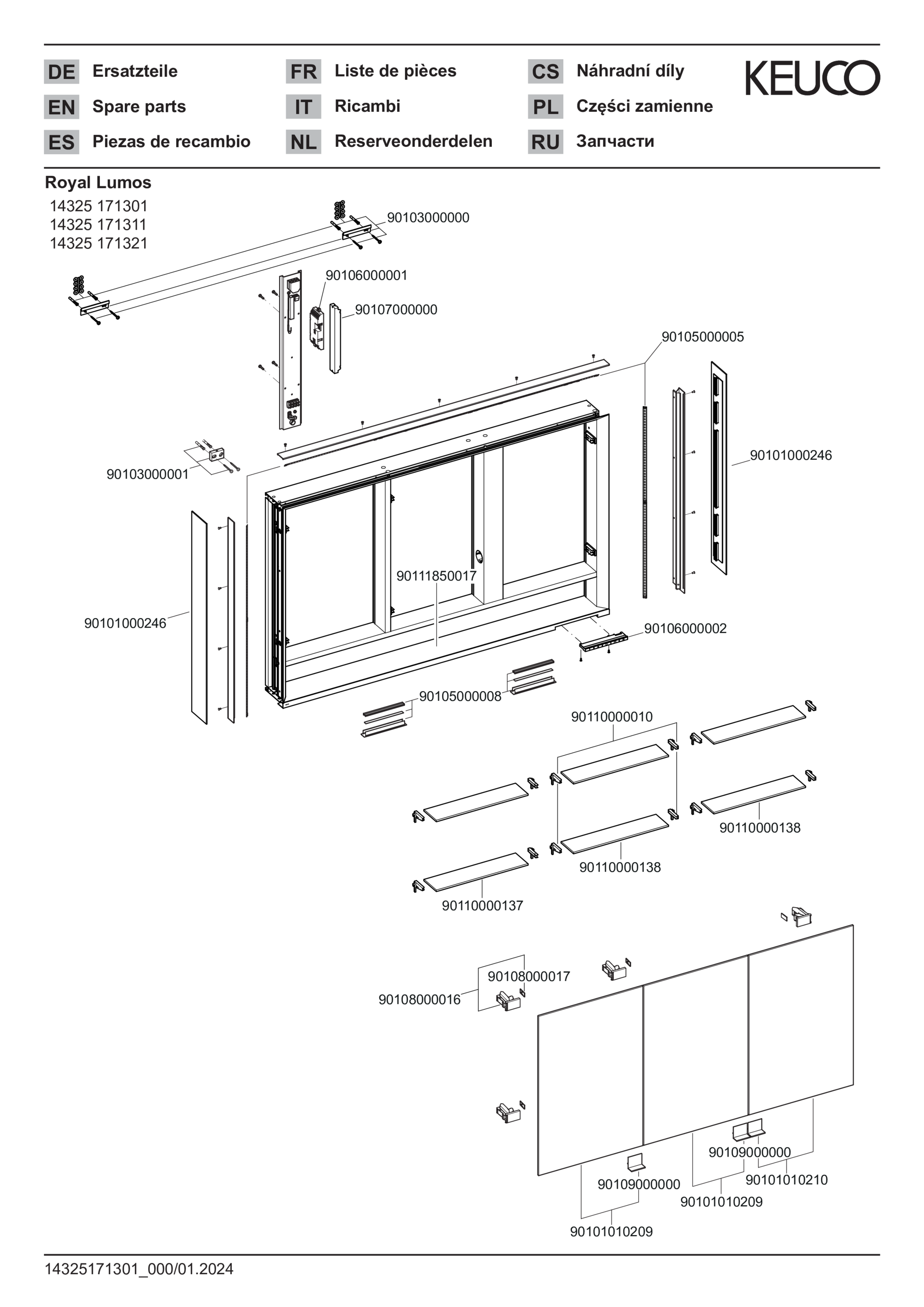 DE Ersatzteile
EN Spare parts
ES Piezas de recambio

FR Liste de pièces
IT Ricambi
NL Reserveonderdelen

CS Náhradní díly
PL Części zamienne
RU Запчасти

KEUCO

Royal Lumos
14325 171301
14325 171311
14325 171321

90103000000
90106000001
90107000000
90105000005
90101000246
90103000001
90111850017
90101000246
90106000002
90105000008
90110000010
90110000138
90110000138
90110000137
90108000017
90108000016
90109000000
90109000000
90101010210
90101010209
90101010209

14325171301_000/01.2024