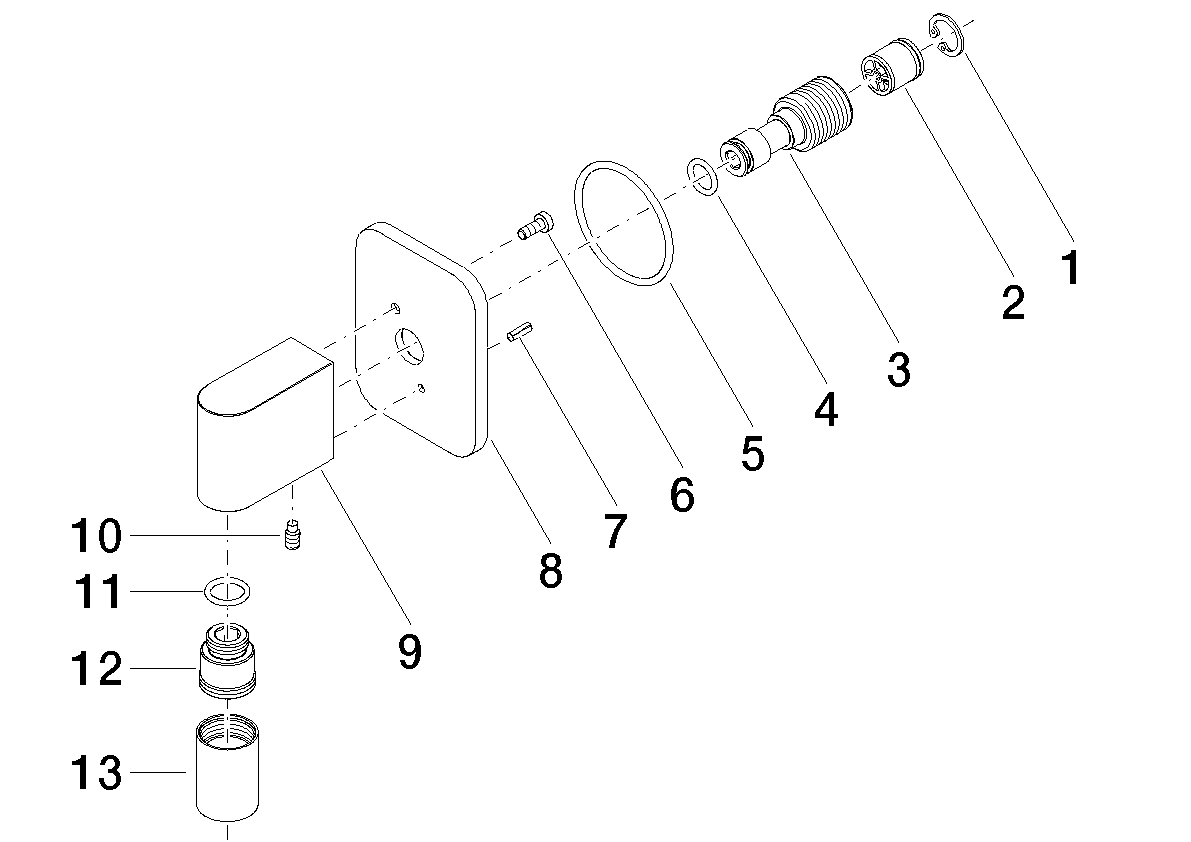 1
2
3
4
5
6
7
8
9
10
11
12
13