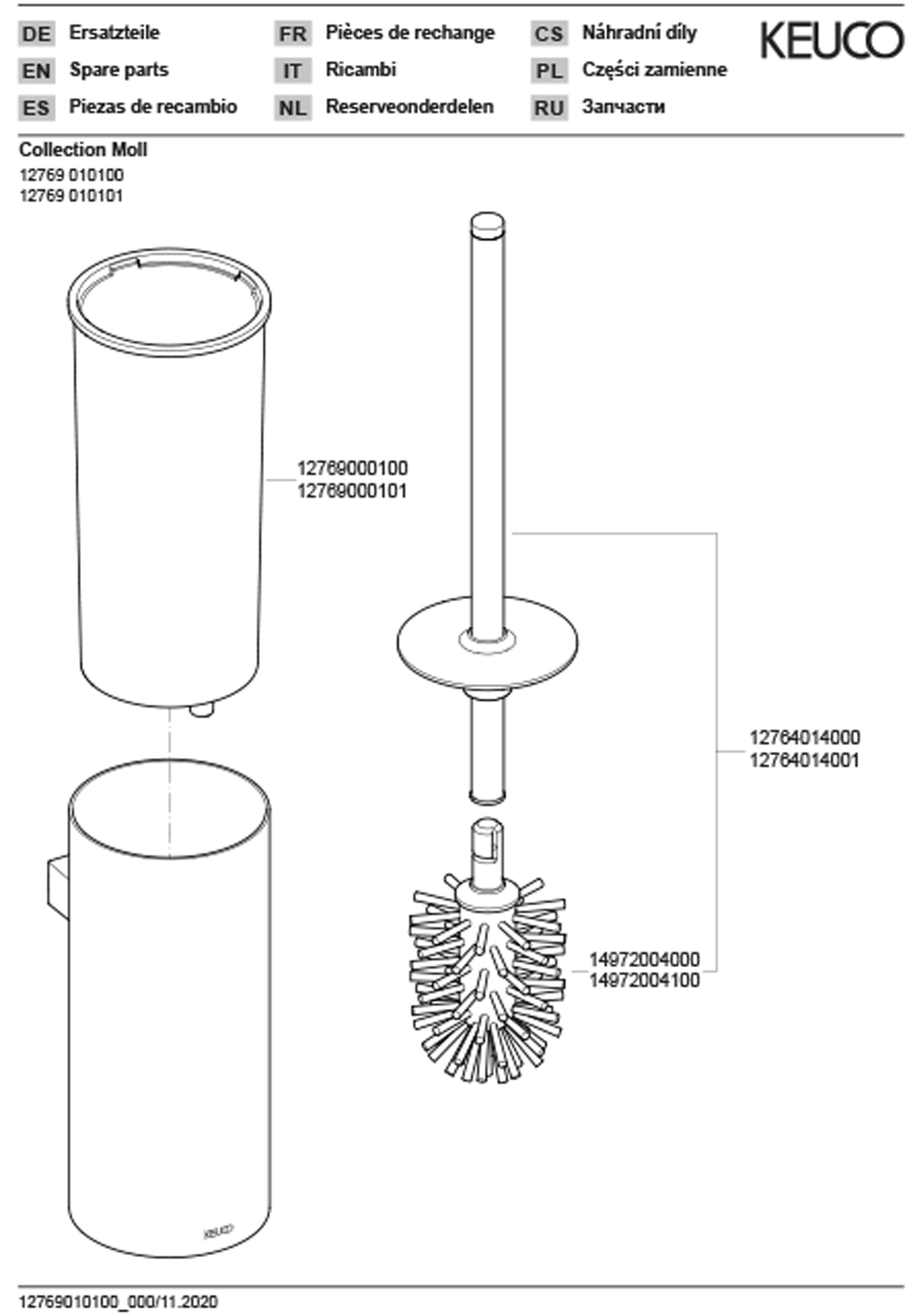 DE Ersatzteile
EN Spare parts
ES Piezas de recambio

FR Pièces de rechange
IT Ricambi
NL Reserveonderdelen

CS Náhradní díly
PL Części zamienne
RU Запчасти

KEUCO

Collection Moll
12769 010100
12769 010101

12769000100
12769000101

12764014000
12764014001

14972004000
14972004100

KEUCO

12769010100_000/11.2020