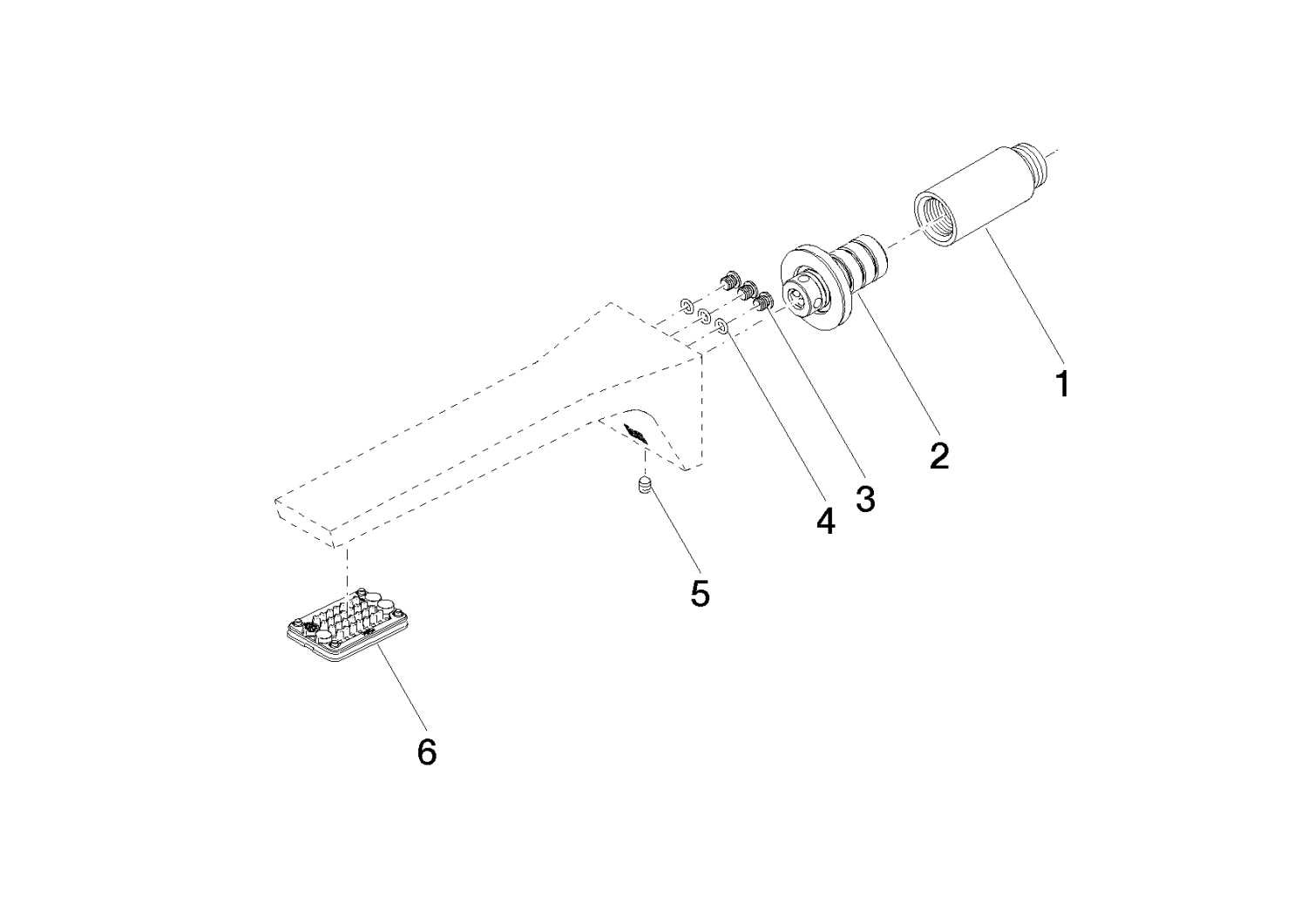 1
2
3
4
5
6