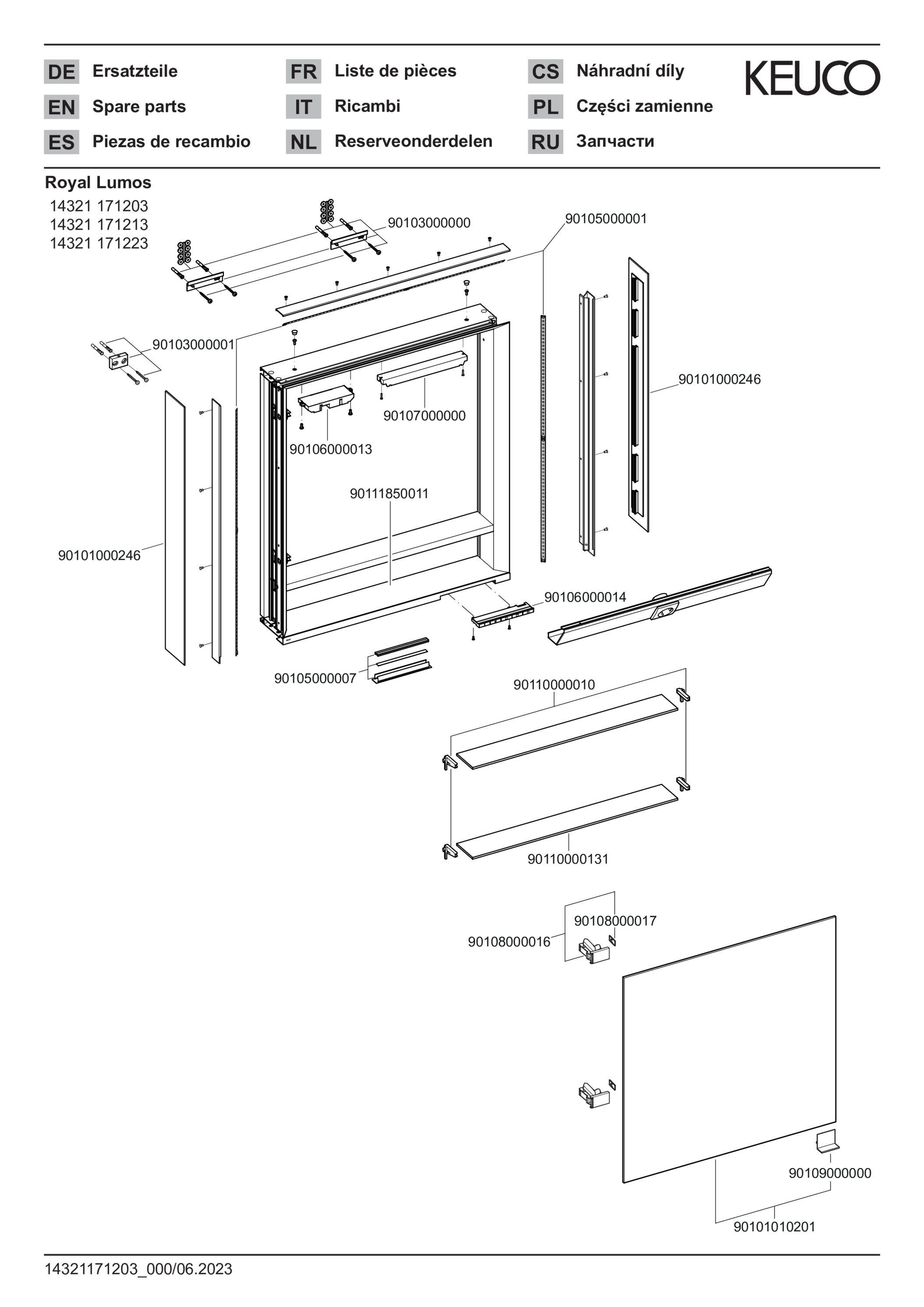 DE Ersatzteile
EN Spare parts
ES Piezas de recambio

FR Liste de pièces
IT Ricambi
NL Reserveonderdelen

CS Náhradní díly
PL Części zamienne
RU Запчасти

KEUCO

Royal Lumos
14321 171203
14321 171213
14321 171223

90103000000
90105000001
90103000001
90101000246
90107000000
90106000013
90111850011
90101000246
90106000014
90105000007
90110000010
90110000131
90108000017
90108000016
90109000000
90101010201

14321171203_000/06.2023