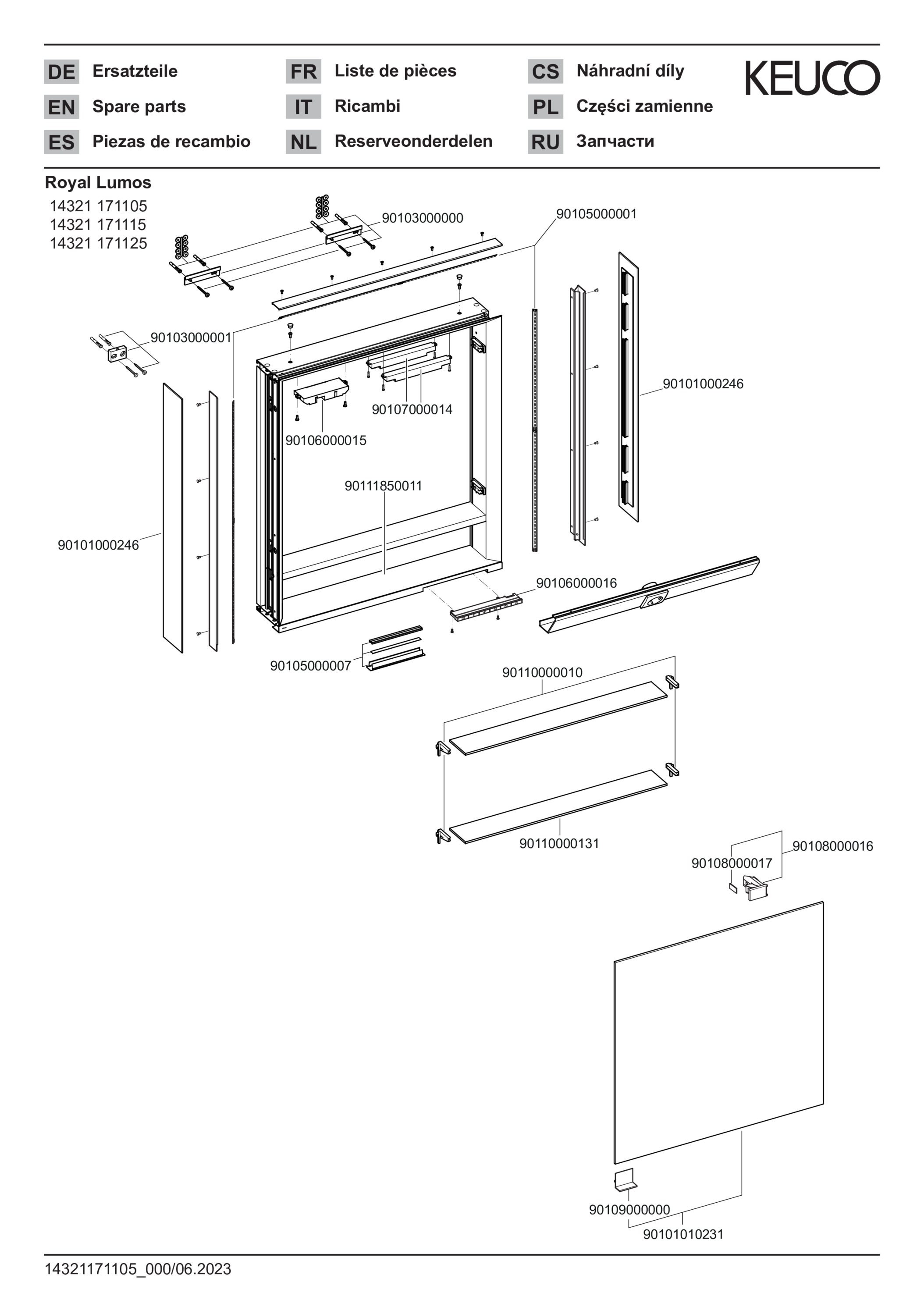 DE Ersatzteile
EN Spare parts
ES Piezas de recambio
FR Liste de pièces
IT Ricambi
NL Reserveonderdelen
CS Náhradní díly
PL Części zamienne
RU Запчасти

KEUCO

Royal Lumos
14321 171105
14321 171115
14321 171125

90103000000
90105000001
90103000001
90101000246
90107000014
90106000015
90111850011
90101000246
90106000016
90105000007
90110000010
90110000131
90108000016
90108000017
90109000000
90101010231

14321171105_000/06.2023