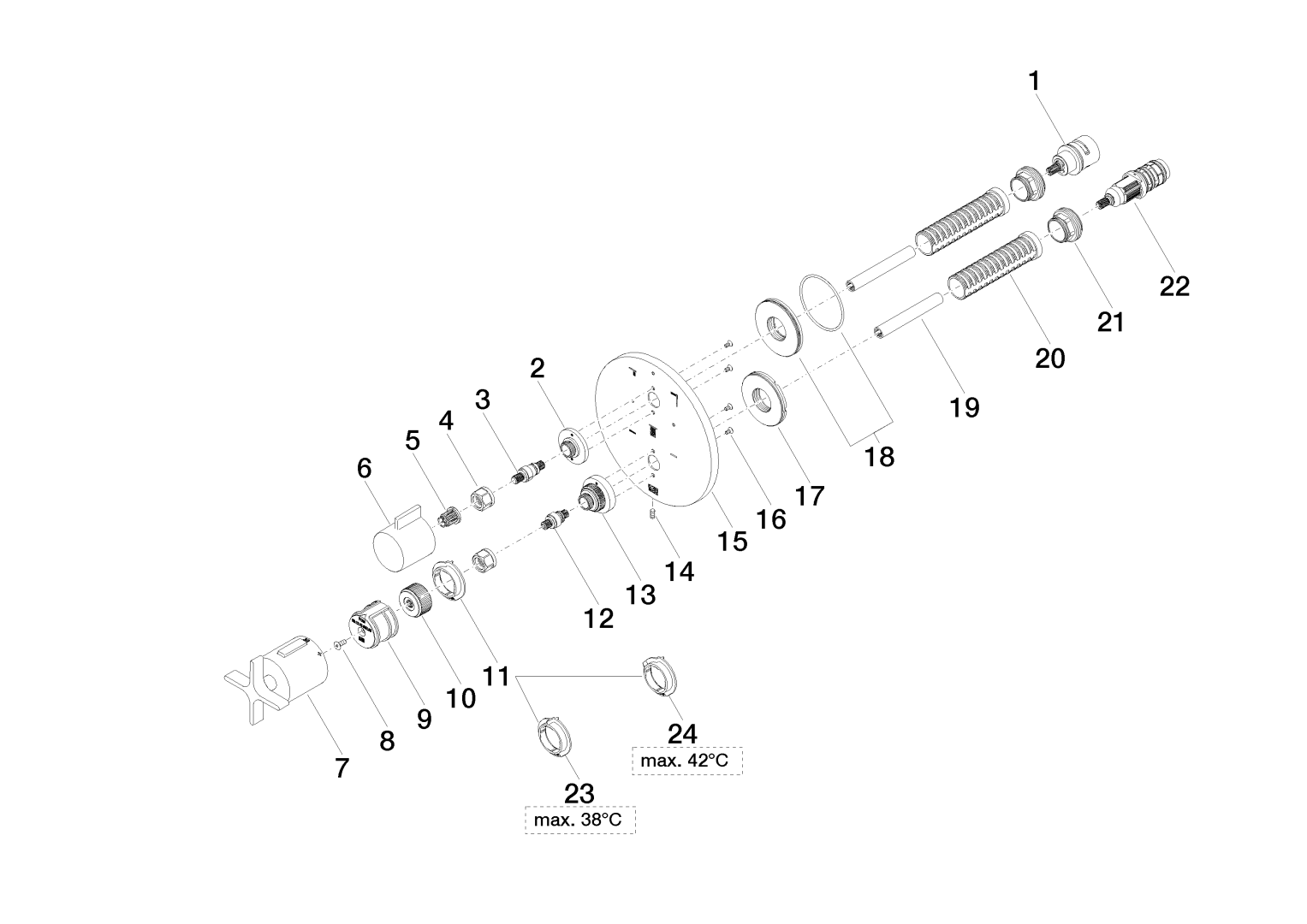 1
22
21
20
19
18
2
3
4
5
6
17
16
15
14
13
12
11
10
9
8
7
24
max. 42°C
23
max. 38°C