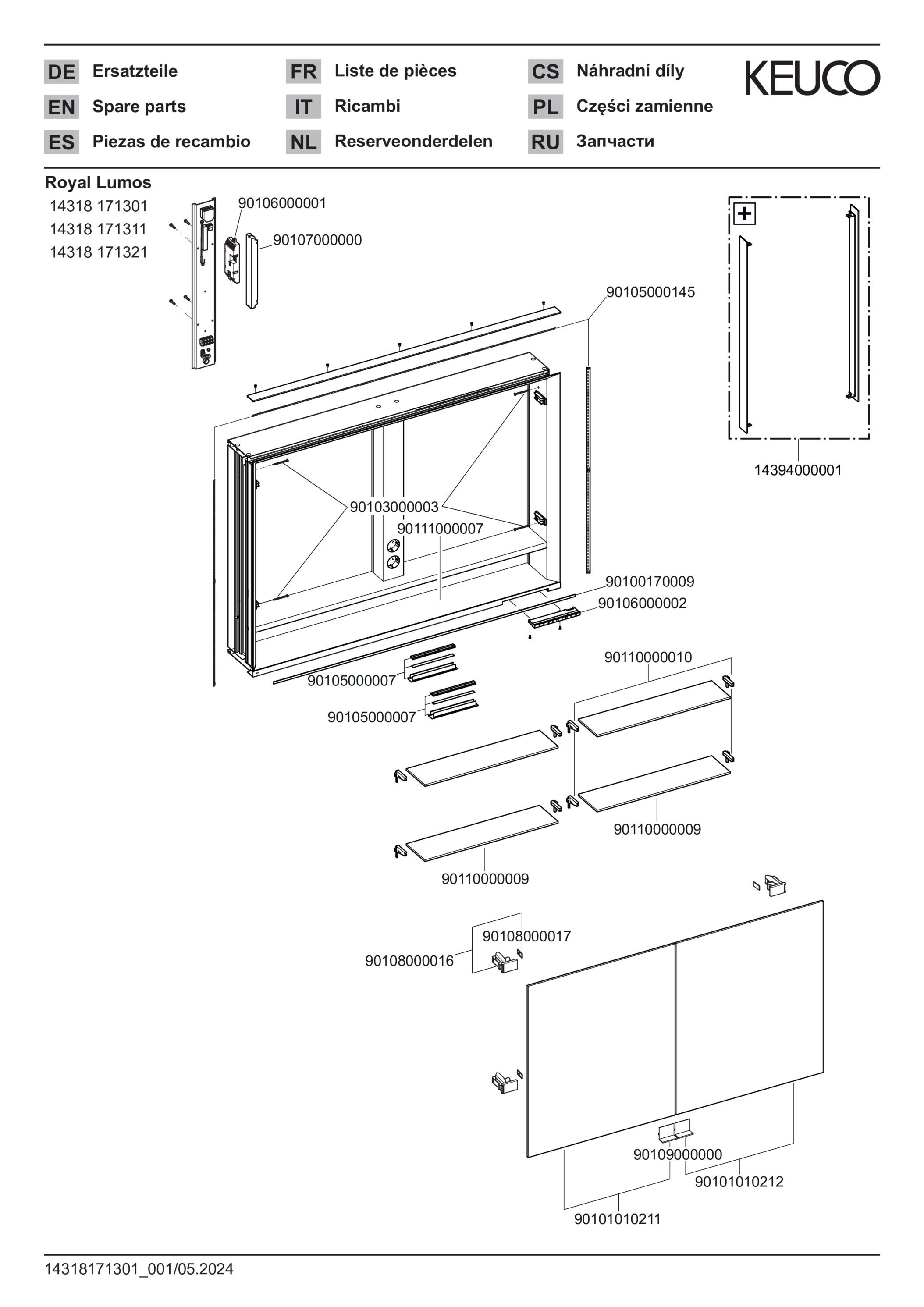 DE Ersatzteile
EN Spare parts
ES Piezas de recambio
FR Liste de pièces
IT Ricambi
NL Reserveonderdelen
CS Náhradní díly
PL Części zamienne
RU Запчасти

KEUCO

Royal Lumos
14318 171301
14318 171311
14318 171321

90106000001
90107000000
90105000145
+
14394000001
90103000003
90111000007
90100170009
90106000002
90105000007
90105000007
90110000010
90110000009
90110000009
90108000017
90108000016
90109000000
90101010212
90101010211

14318171301_001/05.2024