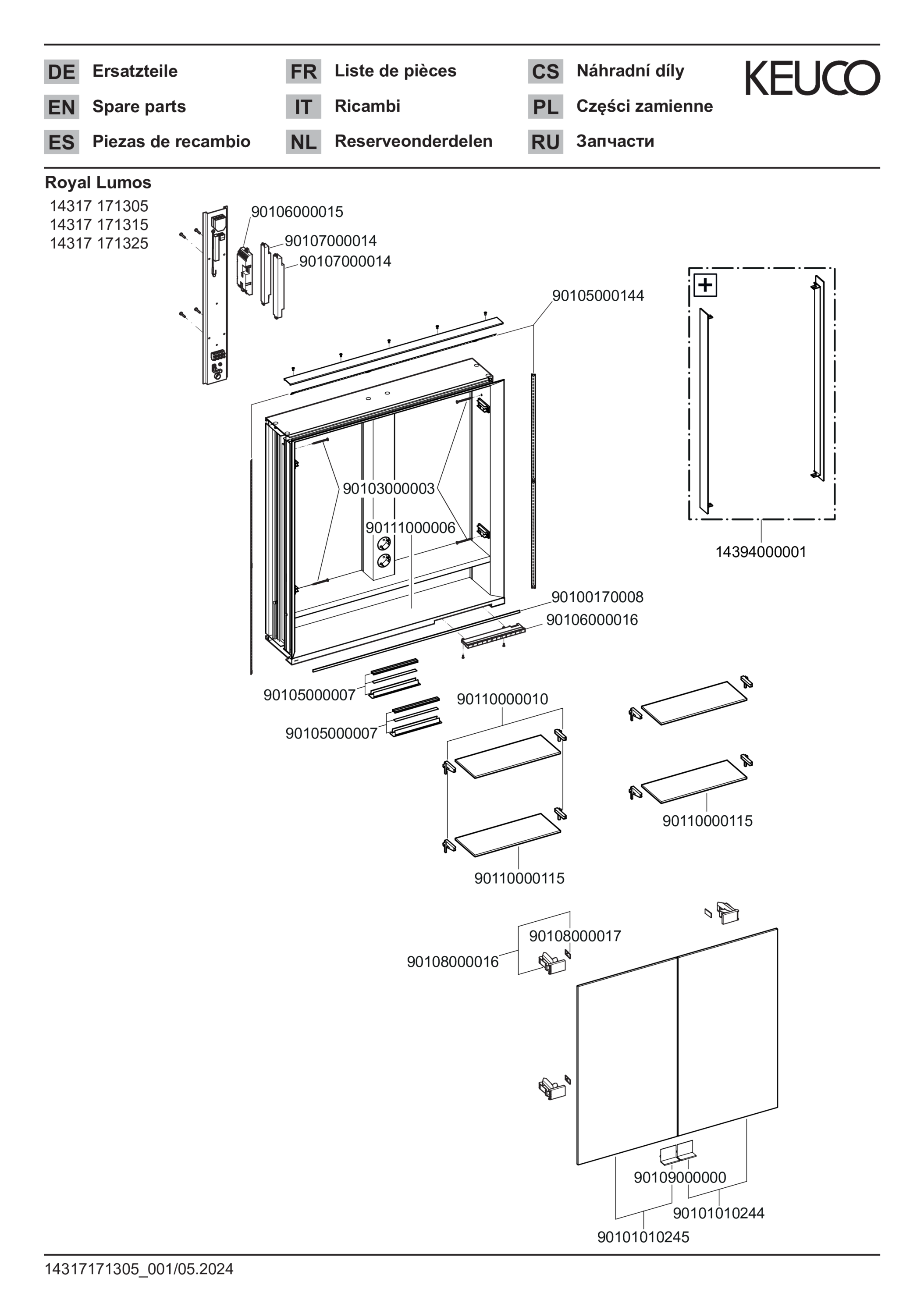 DE Ersatzteile
EN Spare parts
ES Piezas de recambio

FR Liste de pièces
IT Ricambi
NL Reserveonderdelen

CS Náhradní díly
PL Części zamienne
RU Запчасти

KEUCO

Royal Lumos
14317 171305
14317 171315
14317 171325

90106000015
90107000014
90107000014
90105000144
+
14394000001
90103000003
90111000006
90100170008
90106000016
90105000007
90105000007
90110000010
90110000115
90110000115
90108000017
90108000016
90109000000
90101010244
90101010245

14317171305_001/05.2024