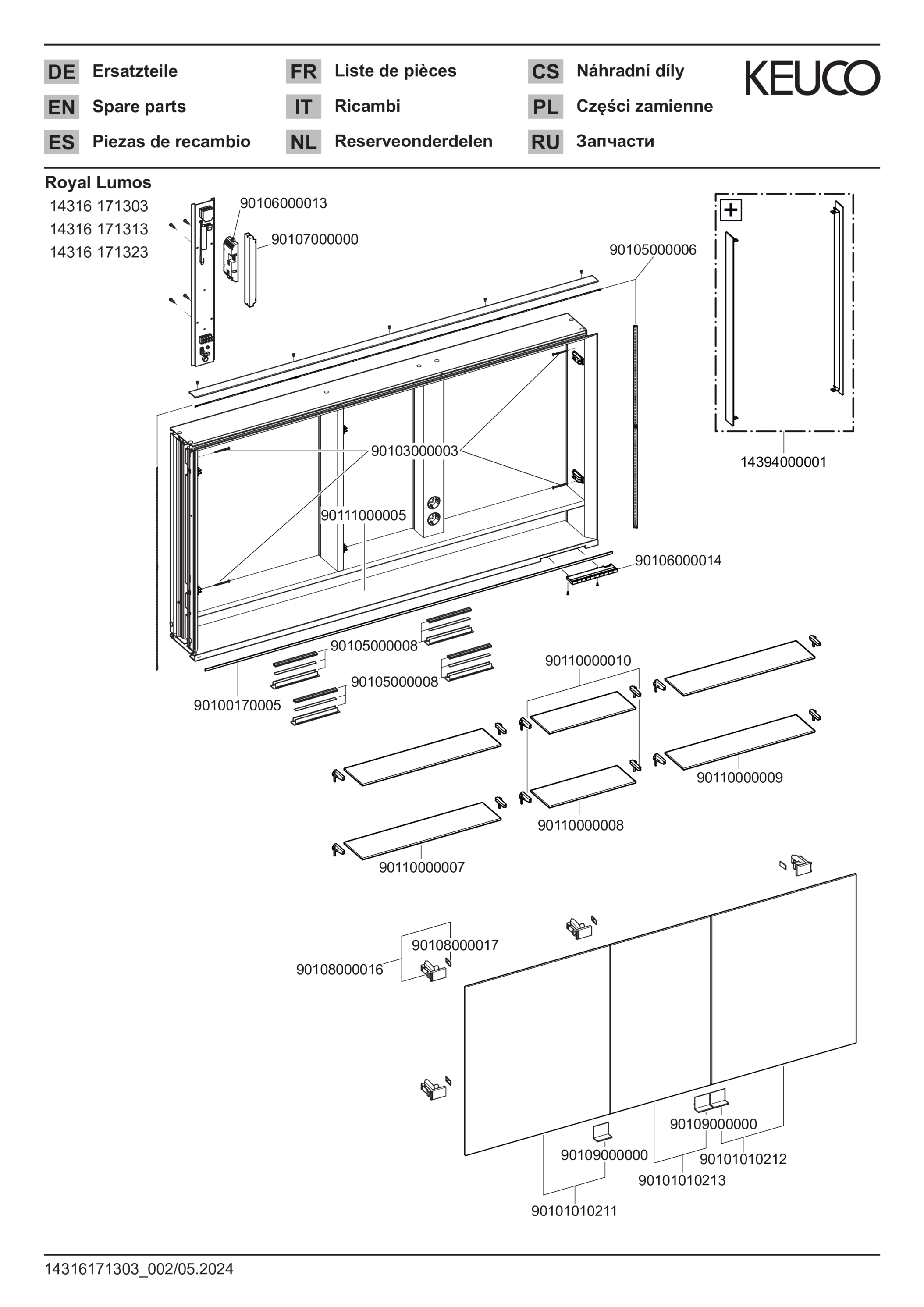 DE Ersatzteile
EN Spare parts
ES Piezas de recambio

FR Liste de pièces
IT Ricambi
NL Reserveonderdelen

CS Náhradní díly
PL Części zamienne
RU Запчасти

KEUCO

Royal Lumos
14316 171303
14316 171313
14316 171323

90106000013
90107000000
90105000006
+
14394000001
90103000003
90111000005
90106000014
90105000008
90105000008
90100170005
90110000010
90110000009
90110000008
90110000007
90108000017
90108000016
90109000000
90109000000
90101010212
90101010213
90101010211

14316171303_002/05.2024