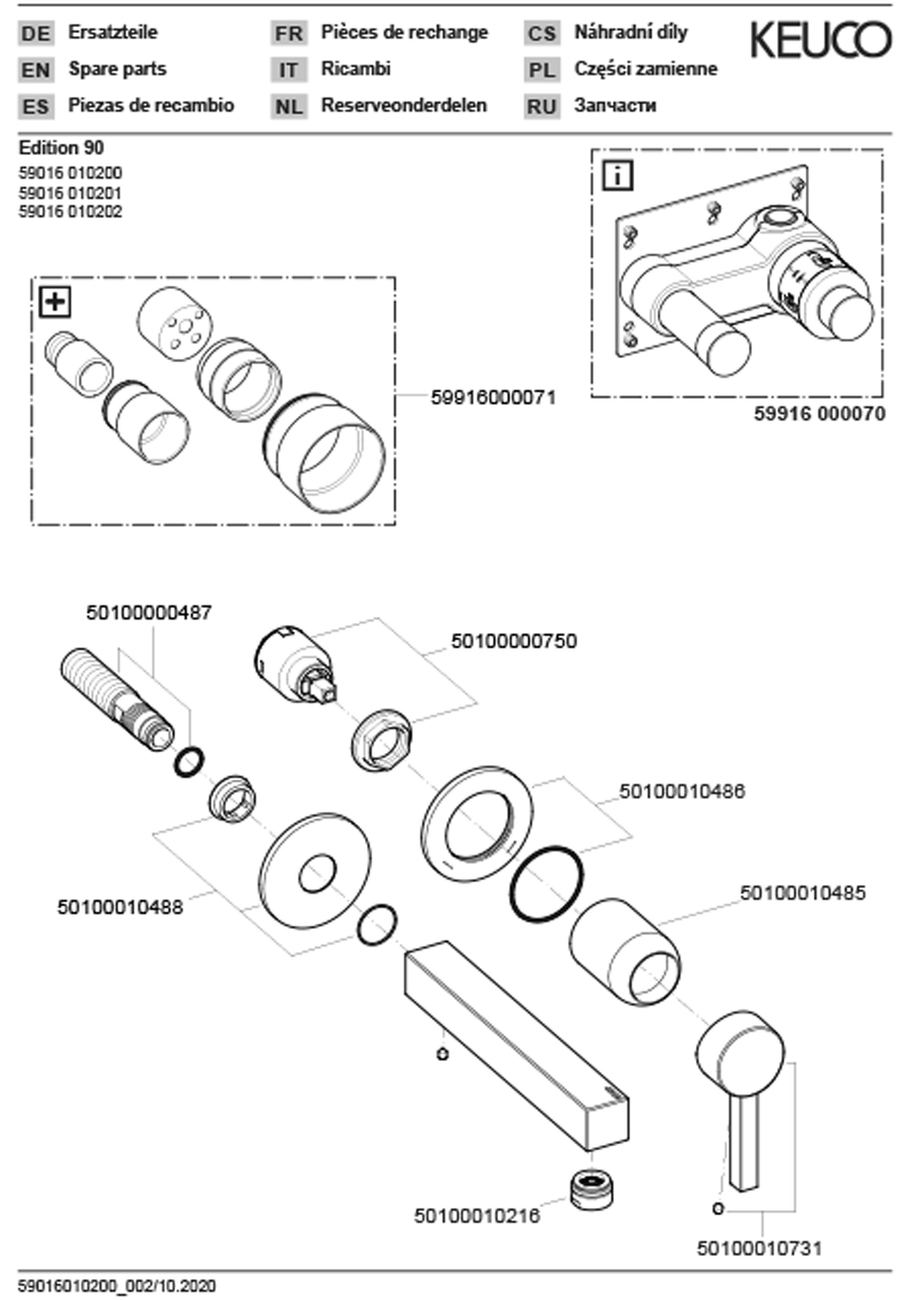 DE Ersatzteile
EN Spare parts
ES Piezas de recambio
FR Pièces de rechange
IT Ricambi
NL Reserveonderdelen
CS Náhradní díly
PL Części zamienne
RU Запчасти

KEUCO

Edition 90
59016 010200
59016 010201
59016 010202

i

59916 000070

+

59916000071

50100000487
50100000750
50100010486
50100010488
50100010485
50100010216
50100010731

59016010200_002/10.2020