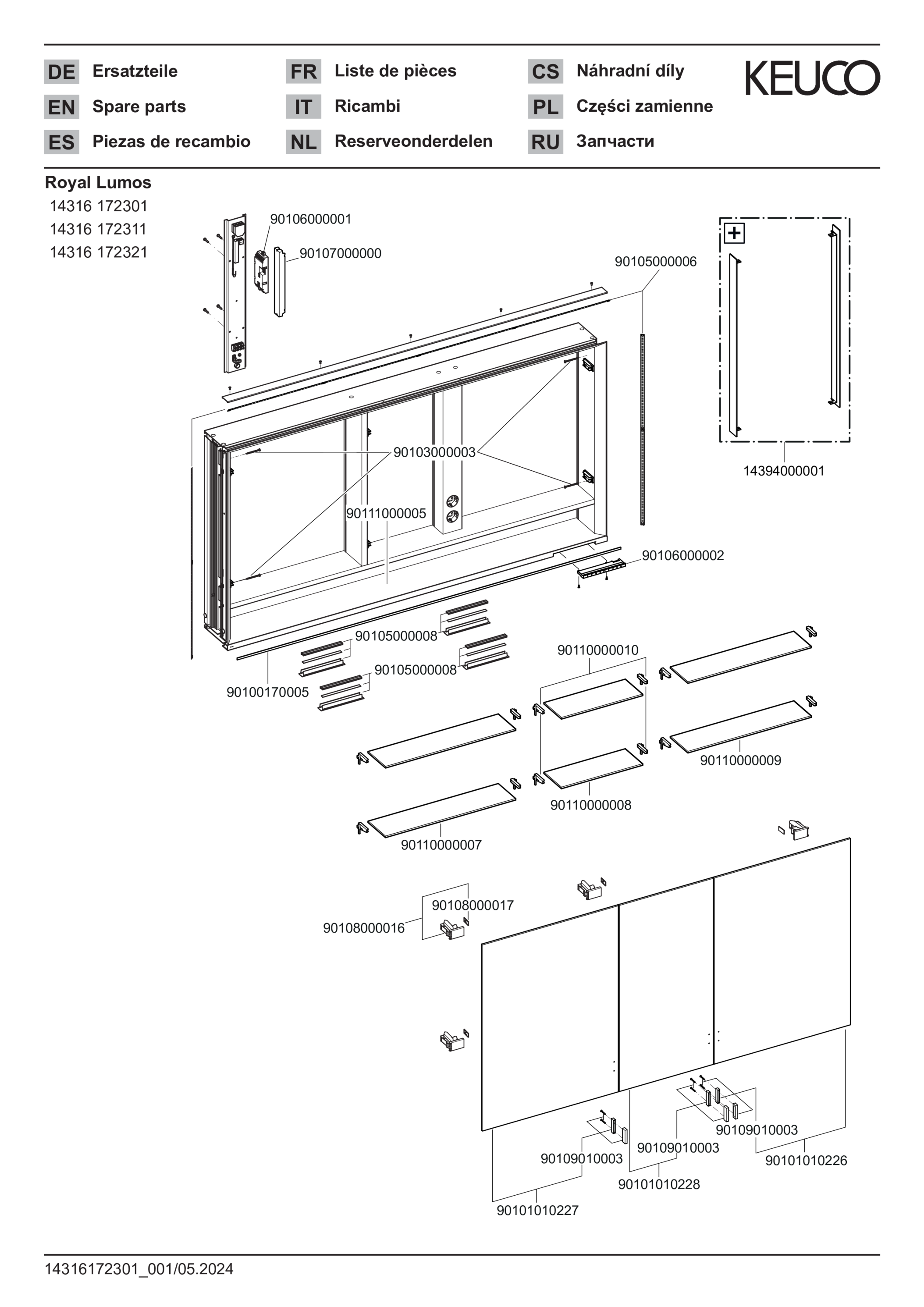 DE Ersatzteile
EN Spare parts
ES Piezas de recambio
FR Liste de pièces
IT Ricambi
NL Reserveonderdelen
CS Náhradní díly
PL Części zamienne
RU Запчасти

KEUCO

Royal Lumos
14316 172301
14316 172311
14316 172321

90106000001
90107000000
90105000006
+
14394000001
90103000003
90111000005
90106000002
90105000008
90105000008
90100170005
90110000010
90110000009
90110000008
90110000007
90108000017
90108000016
90109010003
90109010003
90109010003
90101010226
90101010228
90101010227

14316172301_001/05.2024