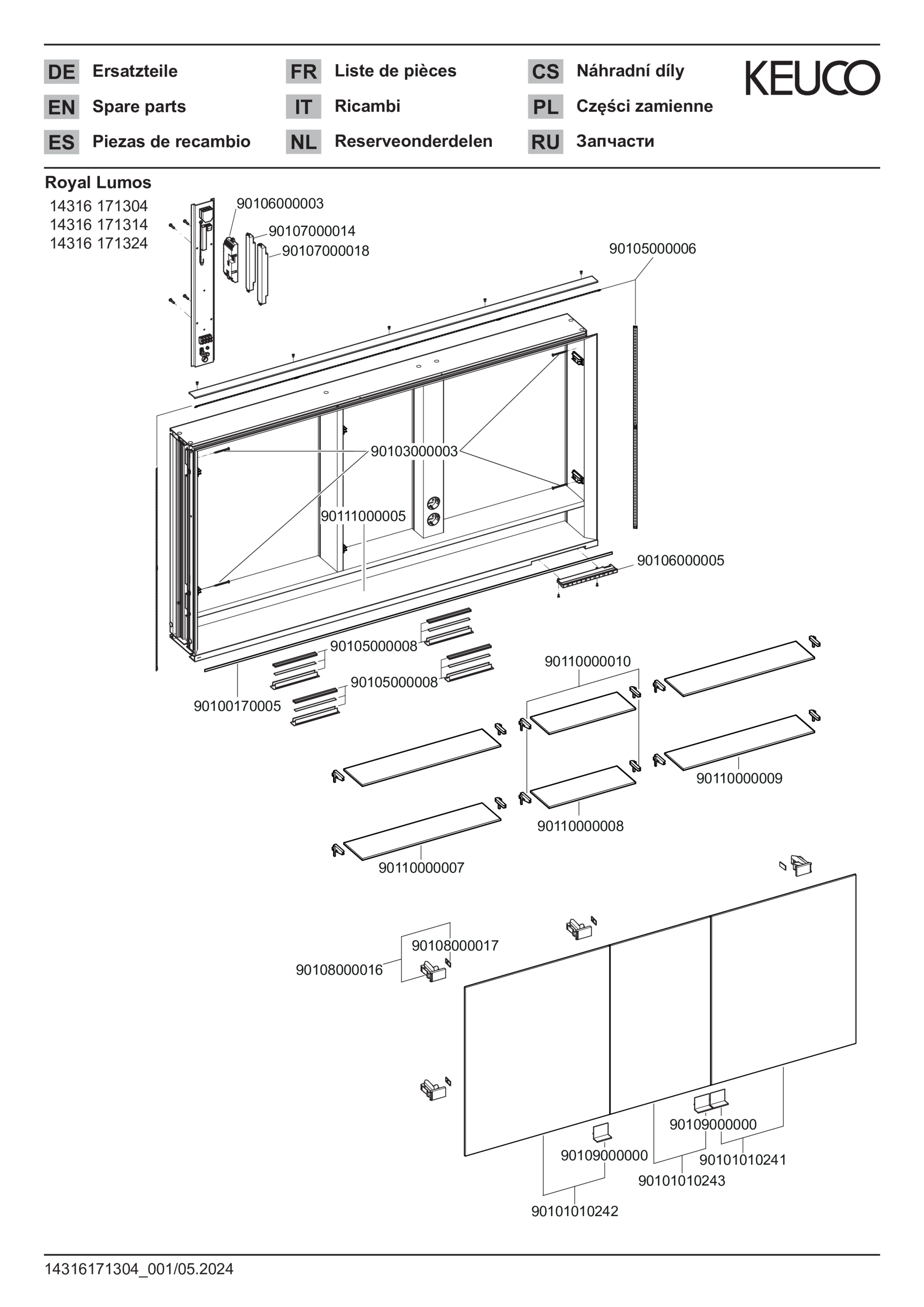 DE Ersatzteile
EN Spare parts
ES Piezas de recambio

FR Liste de pièces
IT Ricambi
NL Reserveonderdelen

CS Náhradní díly
PL Części zamienne
RU Запчасти

KEUCO

Royal Lumos
14316 171304
14316 171314
14316 171324

90106000003
90107000014
90107000018
90105000006
90103000003
90111000005
90106000005
90105000008
90105000008
90100170005
90110000010
90110000009
90110000008
90110000007
90108000017
90108000016
90109000000
90109000000
90101010241
90101010243
90101010242

14316171304_001/05.2024