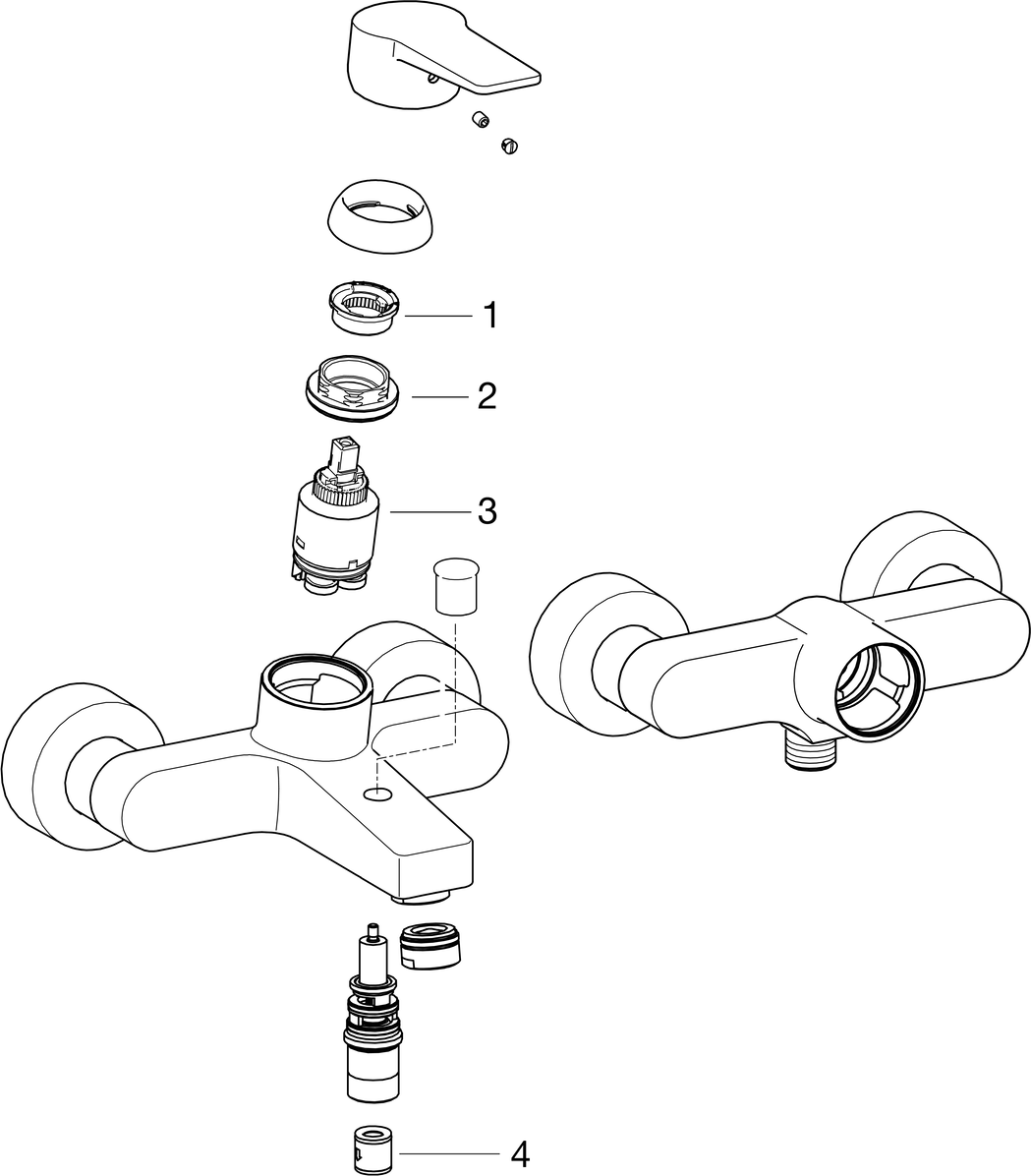 1
2
3
4