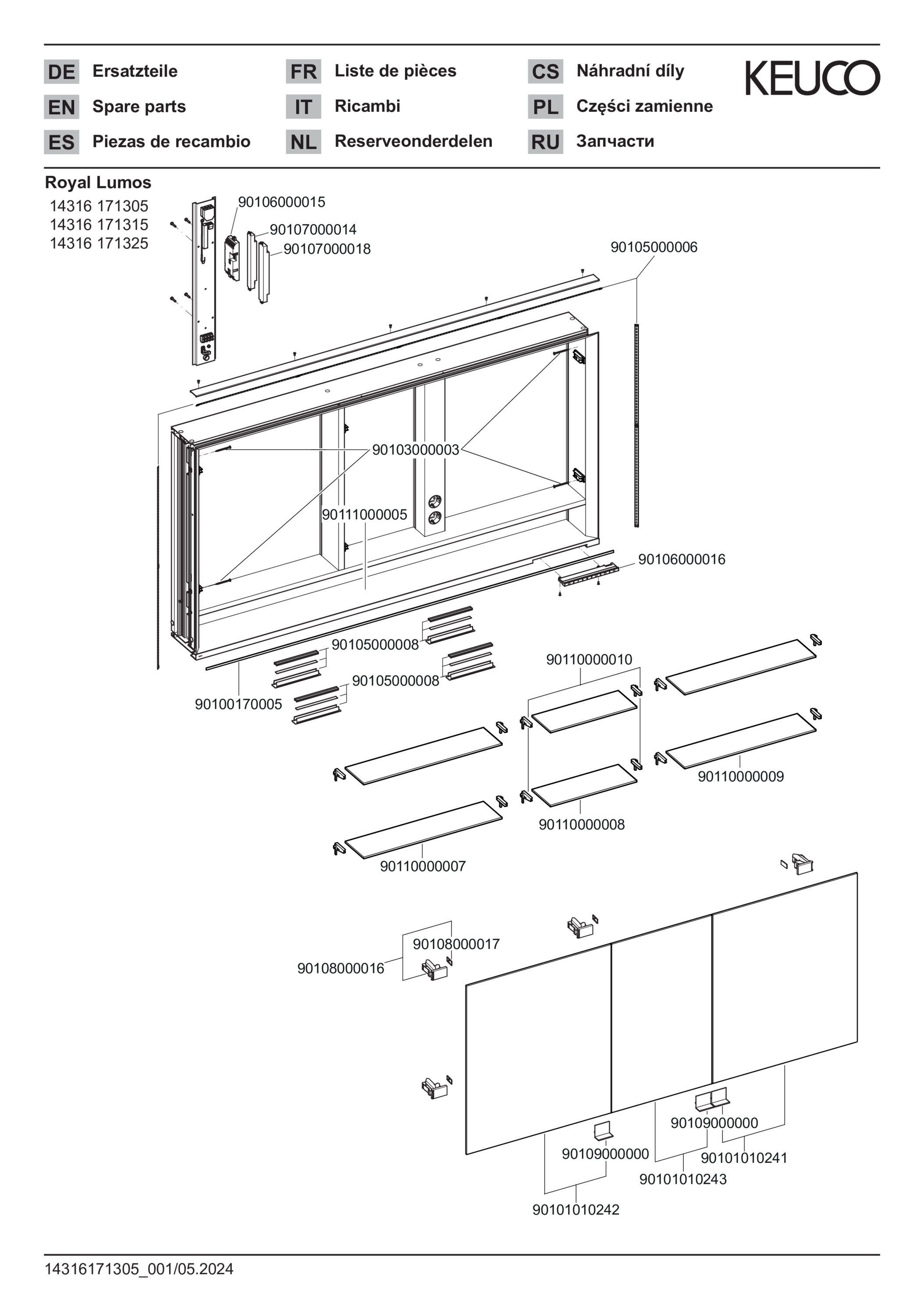 DE Ersatzteile
EN Spare parts
ES Piezas de recambio

FR Liste de pièces
IT Ricambi
NL Reserveonderdelen

CS Náhradní díly
PL Części zamienne
RU Запчасти

KEUCO

Royal Lumos
14316 171305
14316 171315
14316 171325

90106000015
90107000014
90107000018
90105000006
90103000003
90111000005
90106000016
90105000008
90105000008
90100170005
90110000010
90110000009
90110000008
90110000007
90108000017
90108000016
90109000000
90109000000
90101010241
90101010243
90101010242

14316171305_001/05.2024