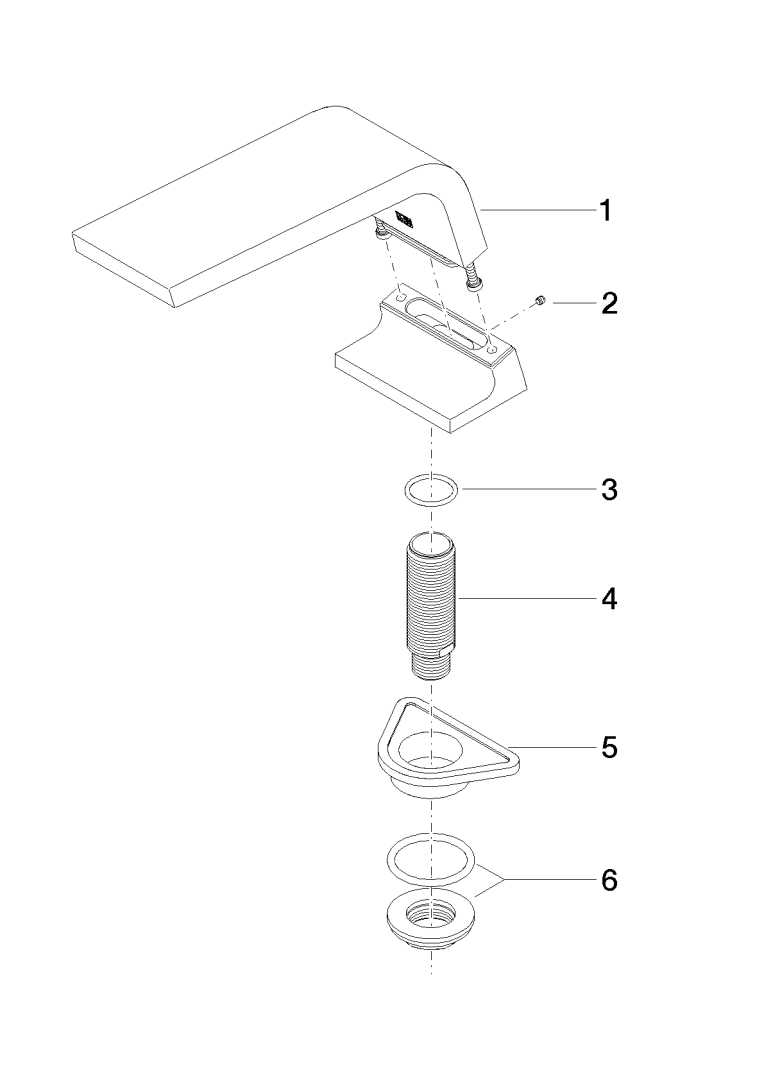 1
2
3
4
5
6