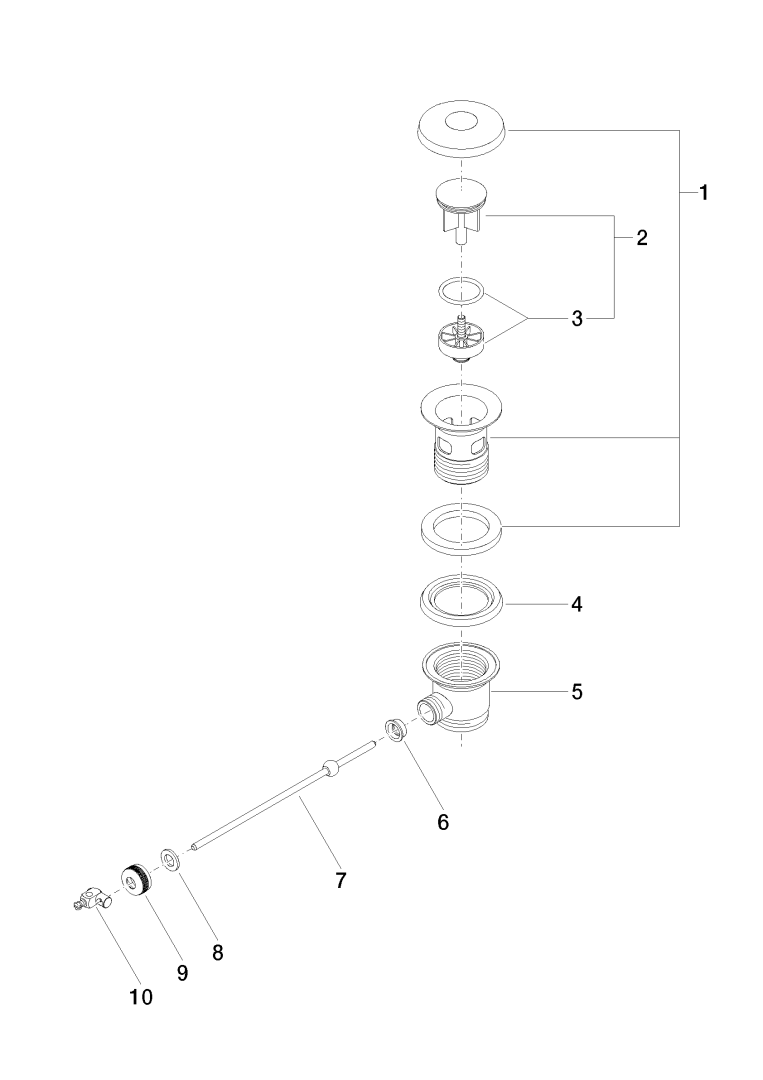 1
2
3
4
5
6
7
8
9
10