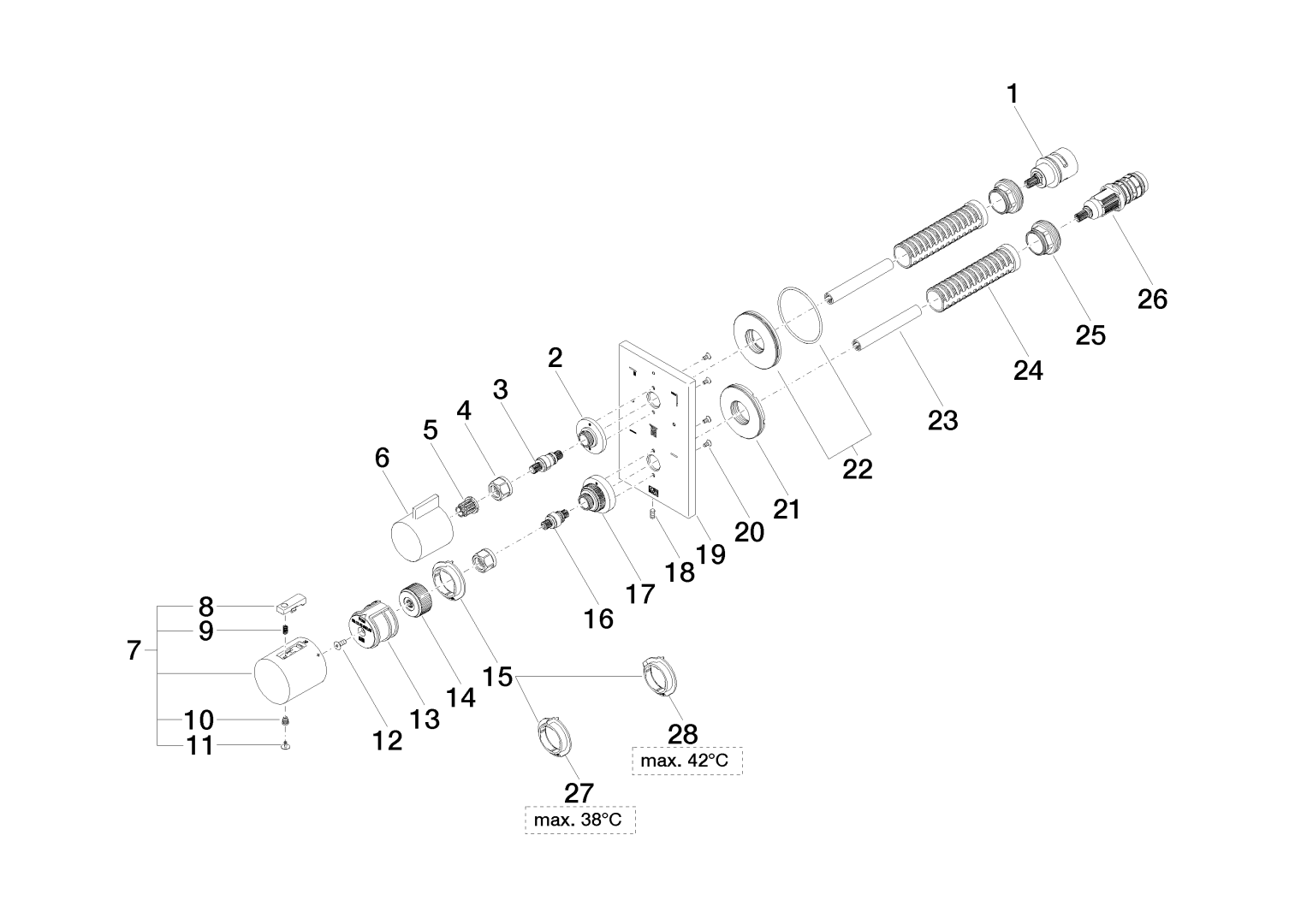 1
26
25
24
23
22
2
3
4
5
6
21
20
19
18
17
16
8
9
7
10
11
12
13
14
15
28
max. 42°C
27
max. 38°C