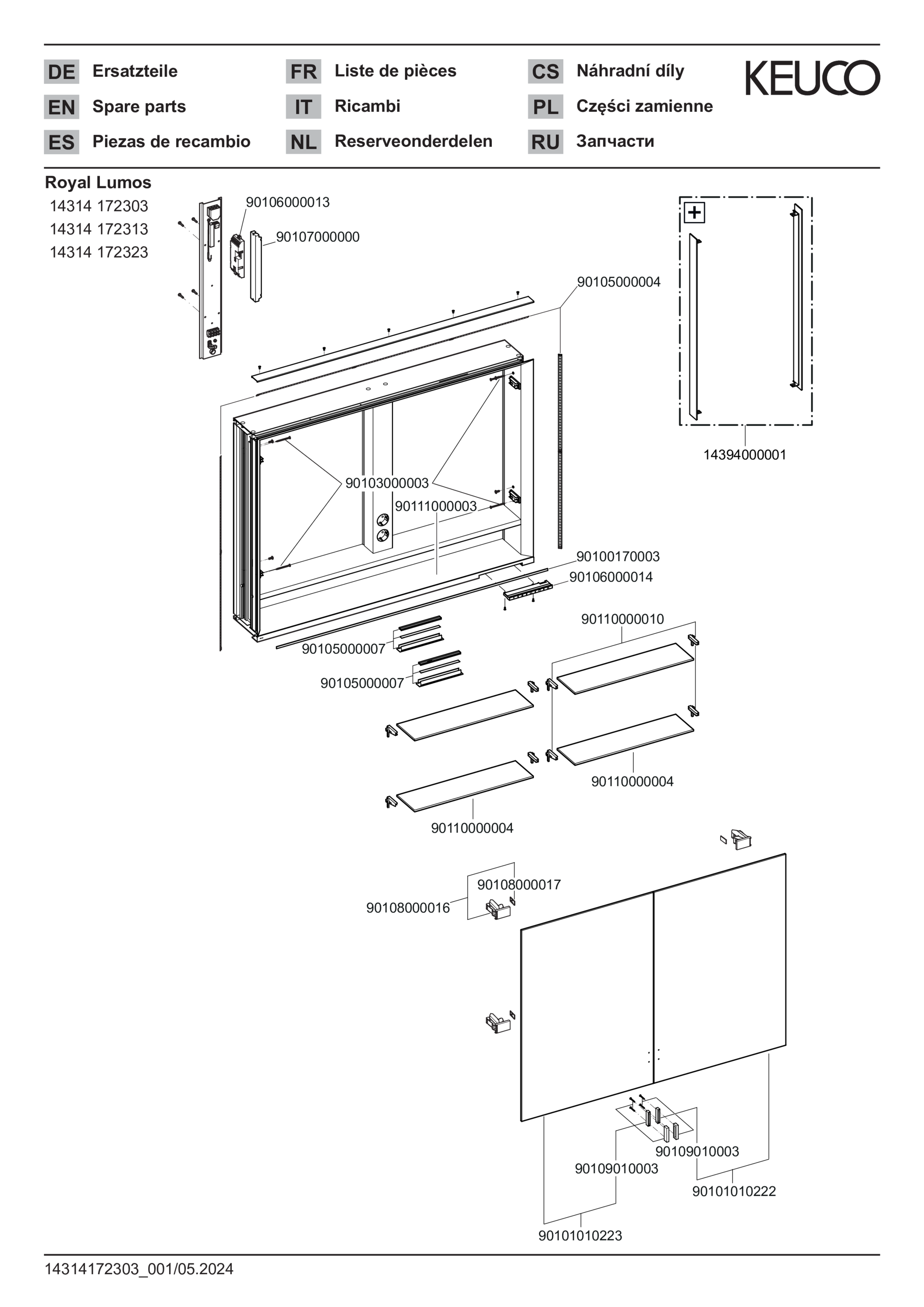 DE Ersatzteile
EN Spare parts
ES Piezas de recambio

FR Liste de pièces
IT Ricambi
NL Reserveonderdelen

CS Náhradní díly
PL Części zamienne
RU Запчасти

KEUCO

Royal Lumos
14314 172303
14314 172313
14314 172323

90106000013
90107000000
90105000004
14394000001
90103000003
90111000003
90100170003
90106000014
90110000010
90105000007
90105000007
90110000004
90110000004
90108000017
90108000016
90109010003
90109010003
90101010222
90101010223

14314172303_001/05.2024