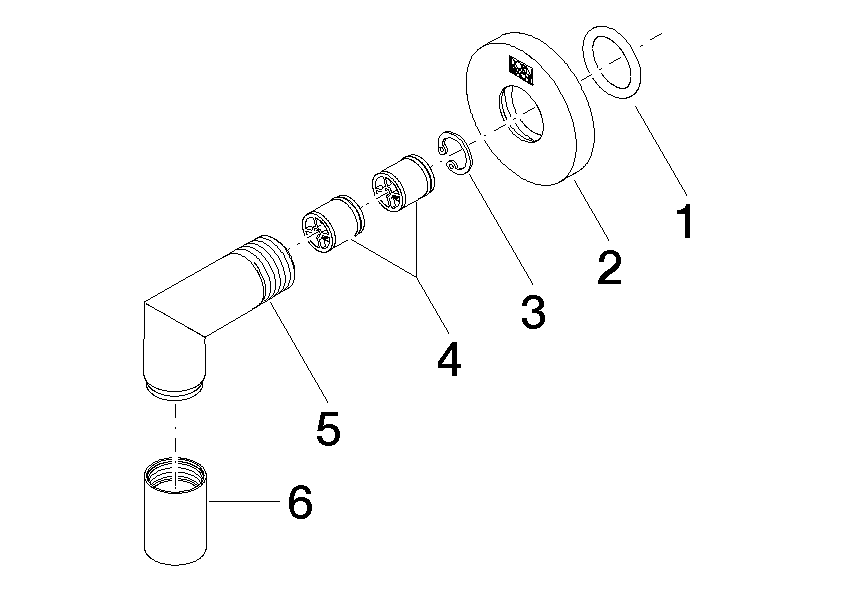 1
2
3
4
5
6