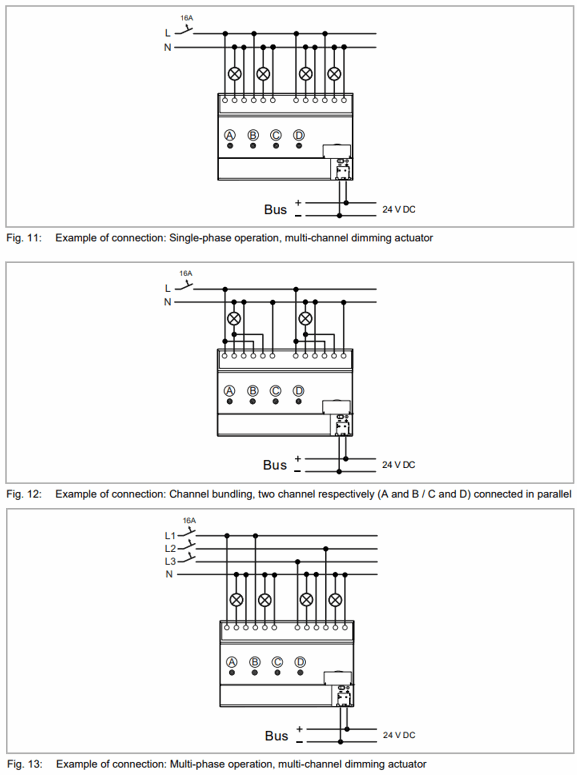 16A
L
N
A B C D
Bus + −
24 V DC

Fig. 11: Example of connection: Single-phase operation, multi-channel dimming actuator

16A
L
N
A B C D
Bus + −
24 V DC

Fig. 12: Example of connection: Channel bundling, two channel respectively (A and B / C and D) connected in parallel

16A
L1
L2
L3
N
A B C D
Bus + −
24 V DC

Fig. 13: Example of connection: Multi-phase operation, multi-channel dimming actuator