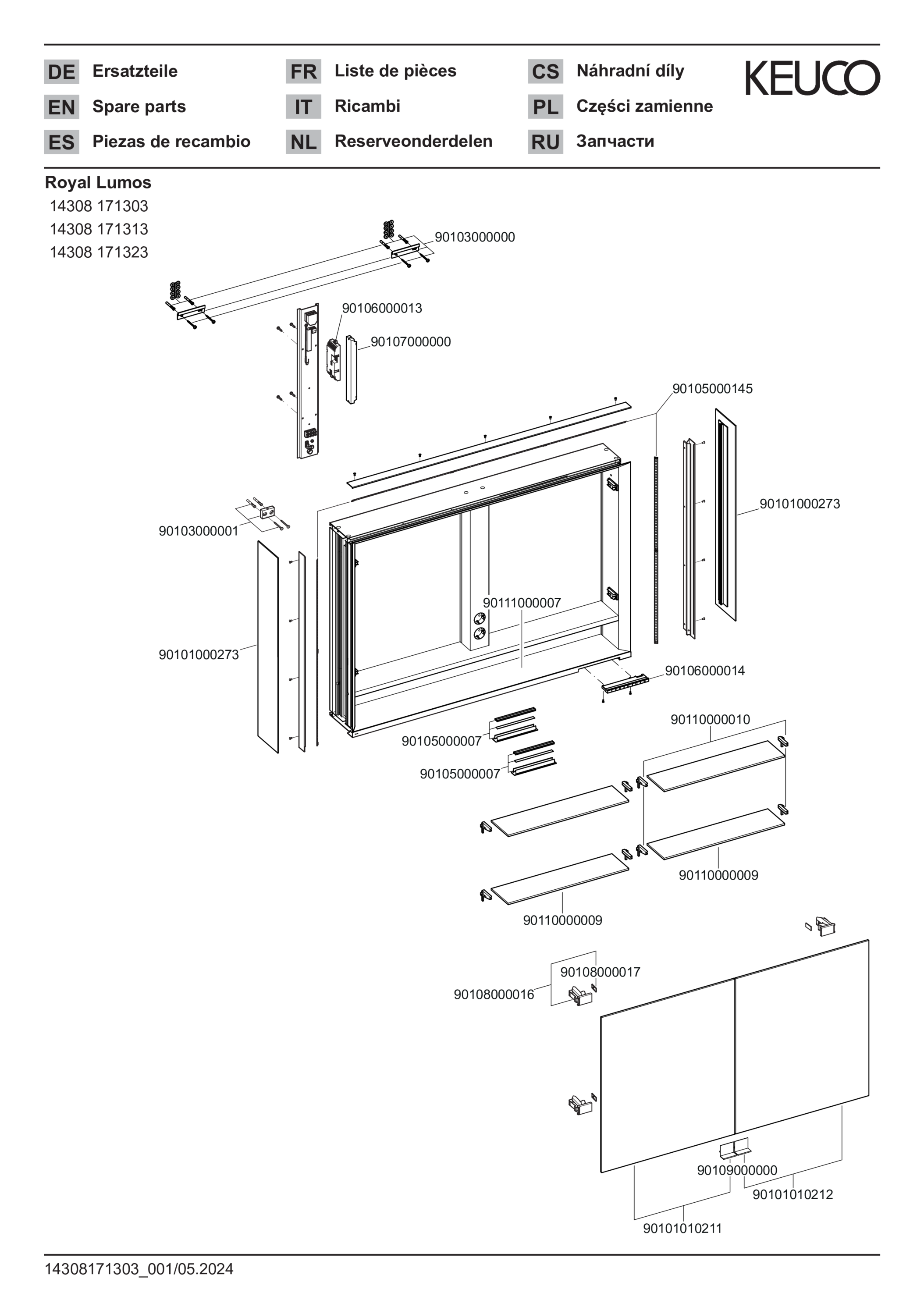 DE Ersatzteile
EN Spare parts
ES Piezas de recambio

FR Liste de pièces
IT Ricambi
NL Reserveonderdelen

CS Náhradní díly
PL Części zamienne
RU Запчасти

KEUCO

Royal Lumos
14308 171303
14308 171313
14308 171323

90103000000
90106000013
90107000000
90105000145
90101000273
90103000001
90111000007
90101000273
90106000014
90105000007
90105000007
90110000010
90110000009
90110000009
90108000017
90108000016
90109000000
90101010212
90101010211

14308171303_001/05.2024