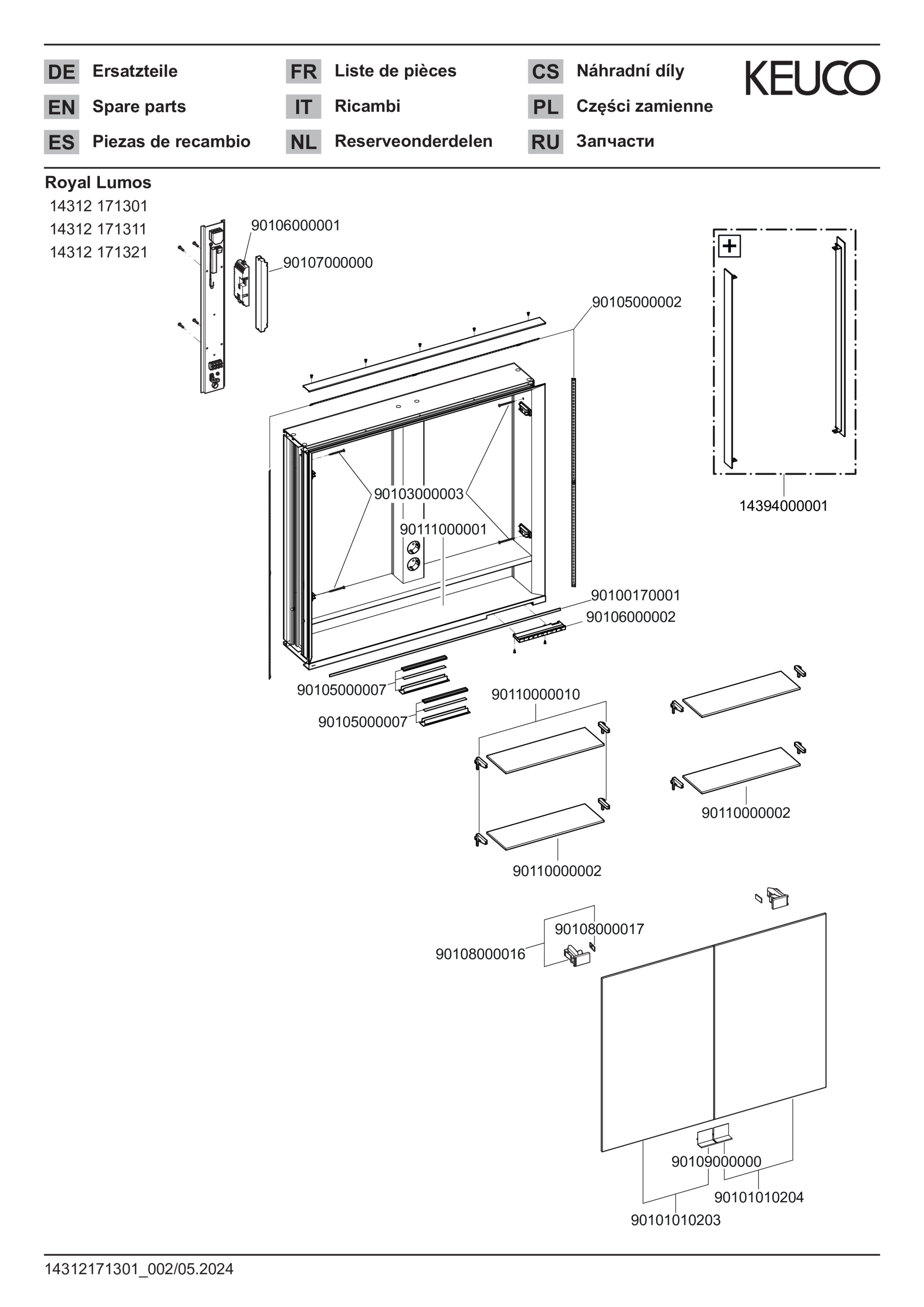 DE Ersatzteile
EN Spare parts
ES Piezas de recambio
FR Liste de pièces
IT Ricambi
NL Reserveonderdelen
CS Náhradní díly
PL Części zamienne
RU Запчасти

KEUCO

Royal Lumos
14312 171301
14312 171311
14312 171321

90106000001
90107000000
90105000002
+
14394000001
90103000003
90111000001
90100170001
90106000002
90105000007
90105000007
90110000010
90110000002
90110000002
90108000017
90108000016
90109000000
90101010204
90101010203

14312171301_002/05.2024