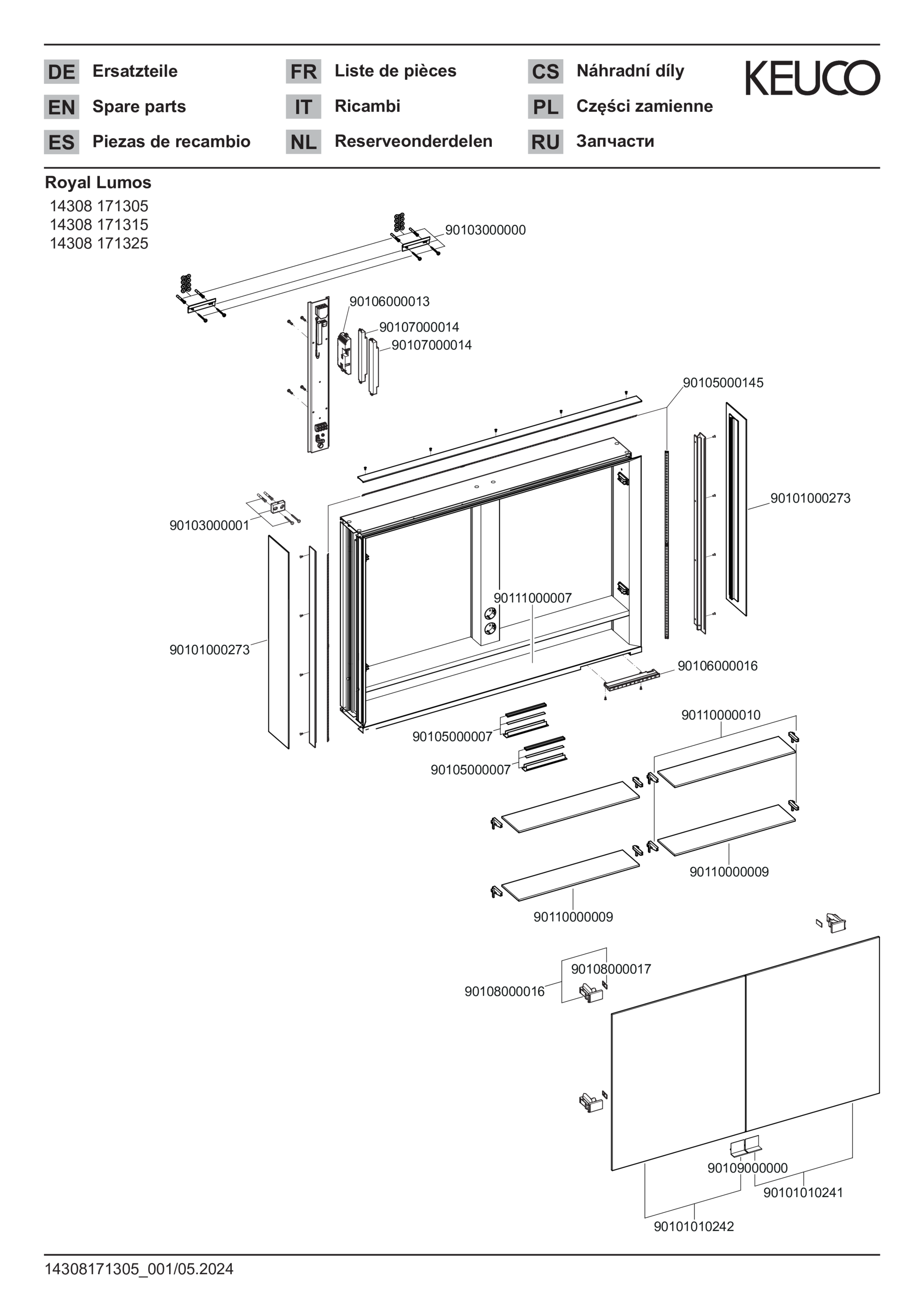 DE Ersatzteile
EN Spare parts
ES Piezas de recambio
FR Liste de pièces
IT Ricambi
NL Reserveonderdelen
CS Náhradní díly
PL Części zamienne
RU Запчасти

KEUCO

Royal Lumos
14308 171305
14308 171315
14308 171325

90103000000
90106000013
90107000014
90107000014
90105000145
90101000273
90103000001
90111000007
90101000273
90106000016
90110000010
90105000007
90105000007
90110000009
90110000009
90108000017
90108000016
90109000000
90101010241
90101010242

14308171305_001/05.2024