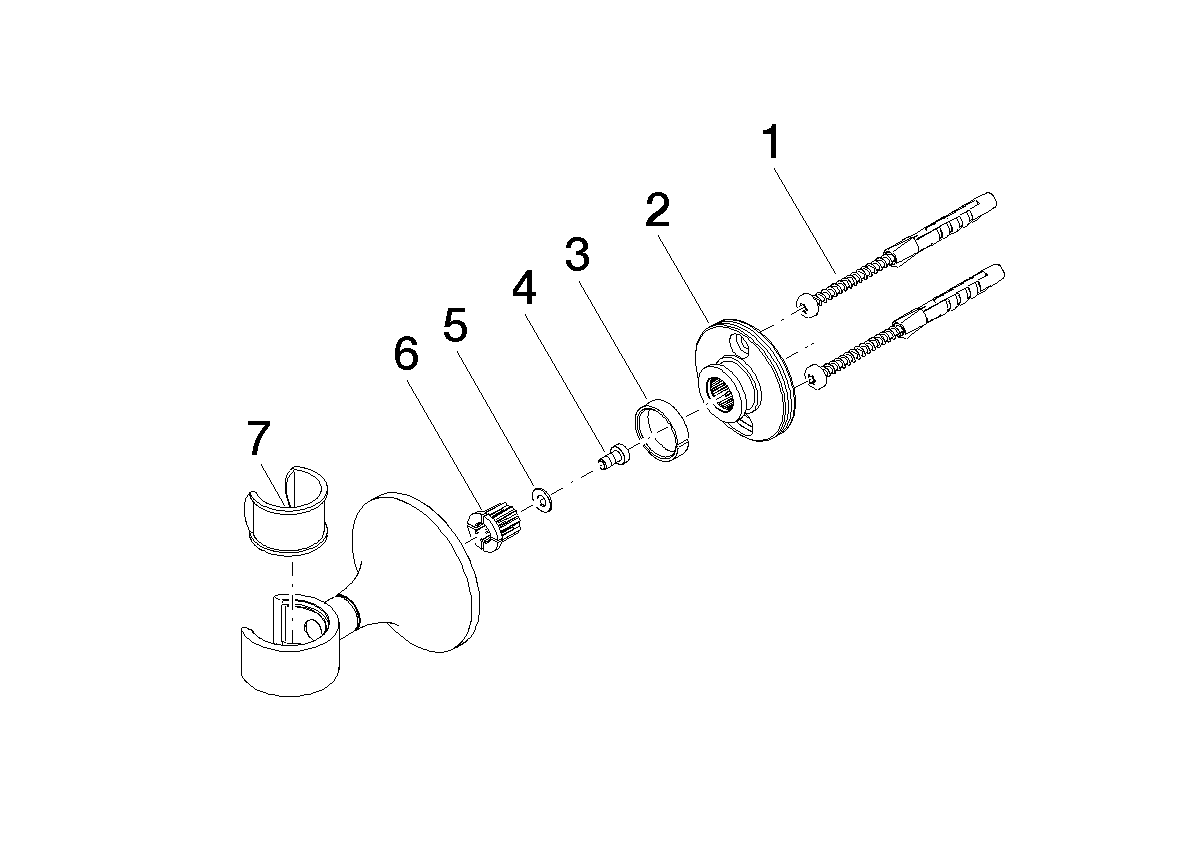 1
2
3
4
5
6
7