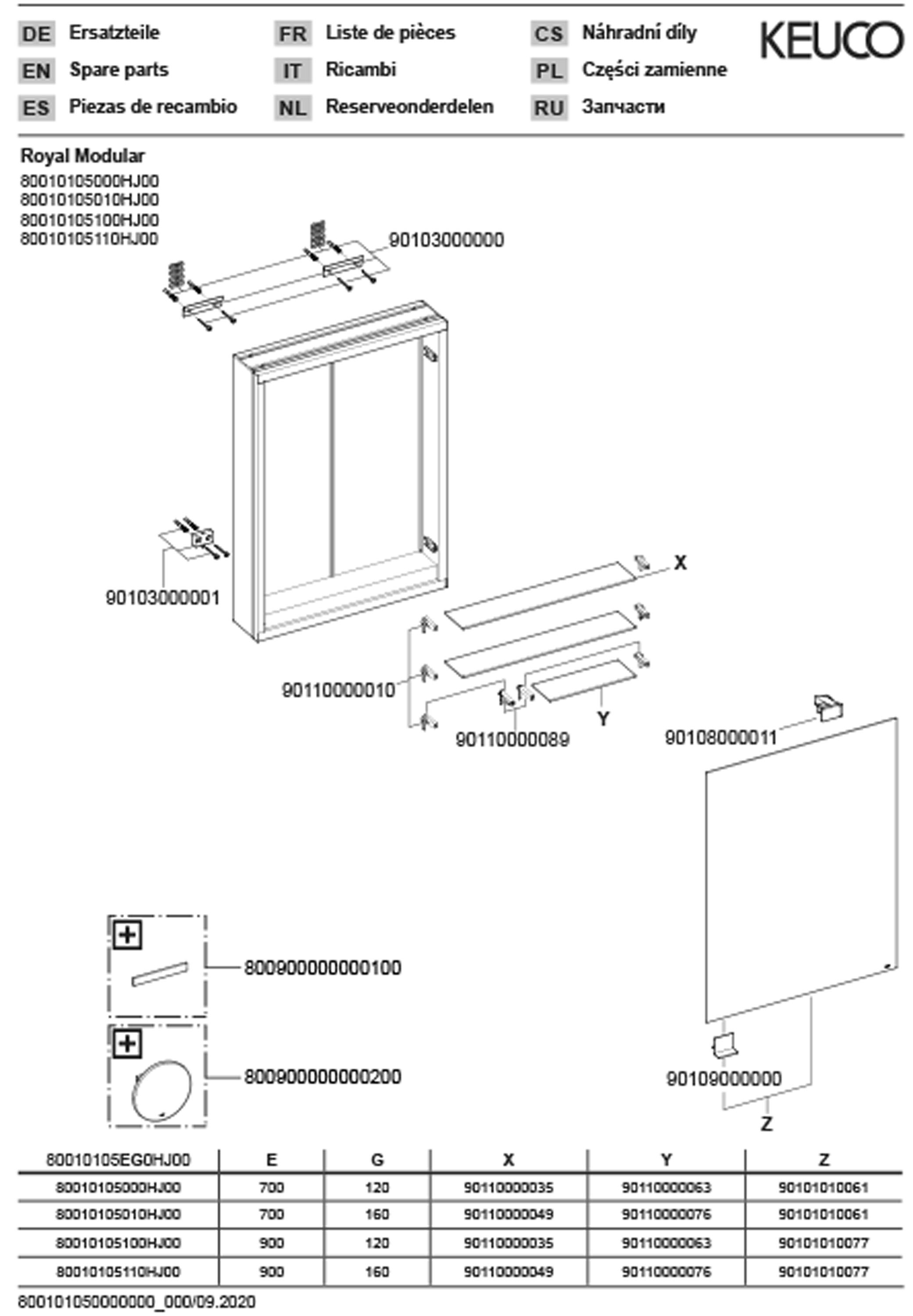 DE Ersatzteile
EN Spare parts
ES Piezas de recambio
FR Liste de pièces
IT Ricambi
NL Reserveonderdelen
CS Náhradní díly
PL Części zamienne
RU Запчасти

KEUCO

Royal Modular
80010105000HJ00
80010105010HJ00
80010105100HJ00
80010105110HJ00

90103000000
90103000001
X
90110000010
90110000089
Y
90108000011
800900000000100
800900000000200
90109000000
Z

| 80010105EG0HJ00 | E | G | X | Y | Z |
|---|---|---|---|---|---|
| 80010105000HJ00 | 700 | 120 | 90110000035 | 90110000063 | 90101010061 |
| 80010105010HJ00 | 700 | 160 | 90110000049 | 90110000076 | 90101010061 |
| 80010105100HJ00 | 900 | 120 | 90110000035 | 90110000063 | 90101010077 |
| 80010105110HJ00 | 900 | 160 | 90110000049 | 90110000076 | 90101010077 |

800101050000000_000/09.2020