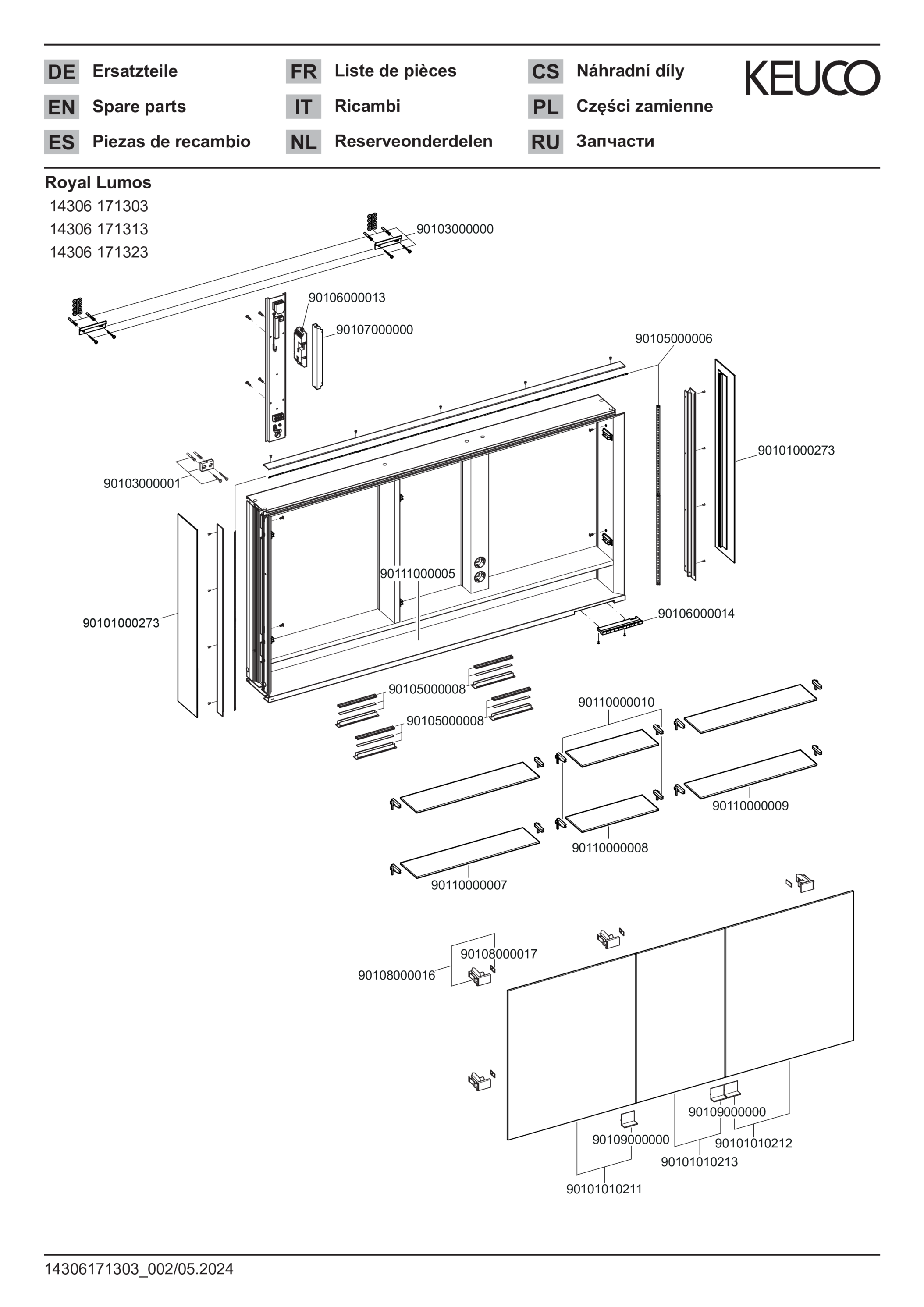 DE Ersatzteile
EN Spare parts
ES Piezas de recambio

FR Liste de pièces
IT Ricambi
NL Reserveonderdelen

CS Náhradní díly
PL Części zamienne
RU Запчасти

KEUCO

Royal Lumos
14306 171303
14306 171313
14306 171323

90103000000
90106000013
90107000000
90105000006
90101000273
90103000001
90111000005
90101000273
90106000014
90105000008
90105000008
90110000010
90110000009
90110000008
90110000007
90108000017
90108000016
90109000000
90109000000
90101010212
90101010213
90101010211

14306171303_002/05.2024