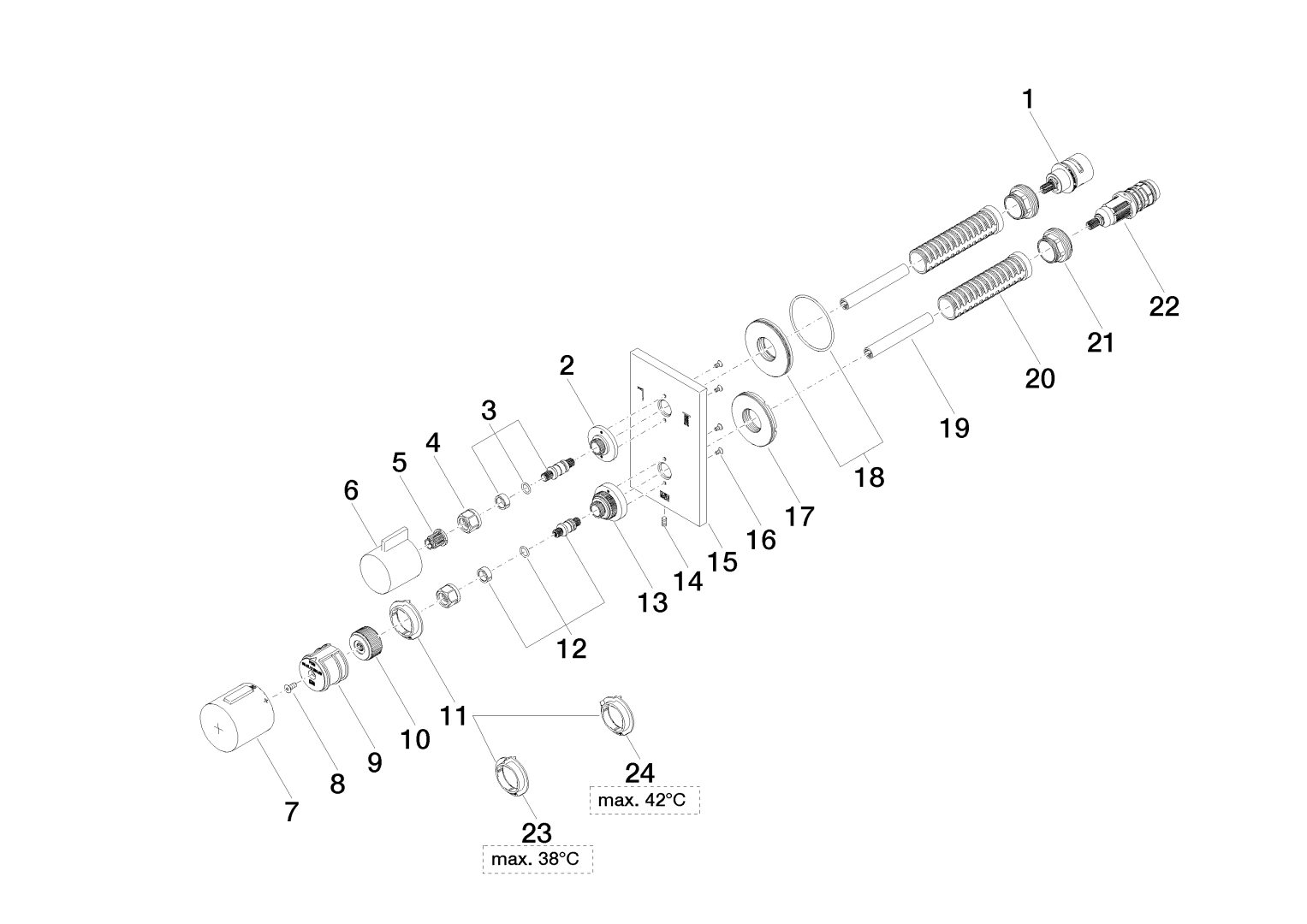 1
22
21
20
19
18
17
16
15
14
13
2
3
4
5
6
12
11
10
9
8
7
24
max. 42°C
23
max. 38°C