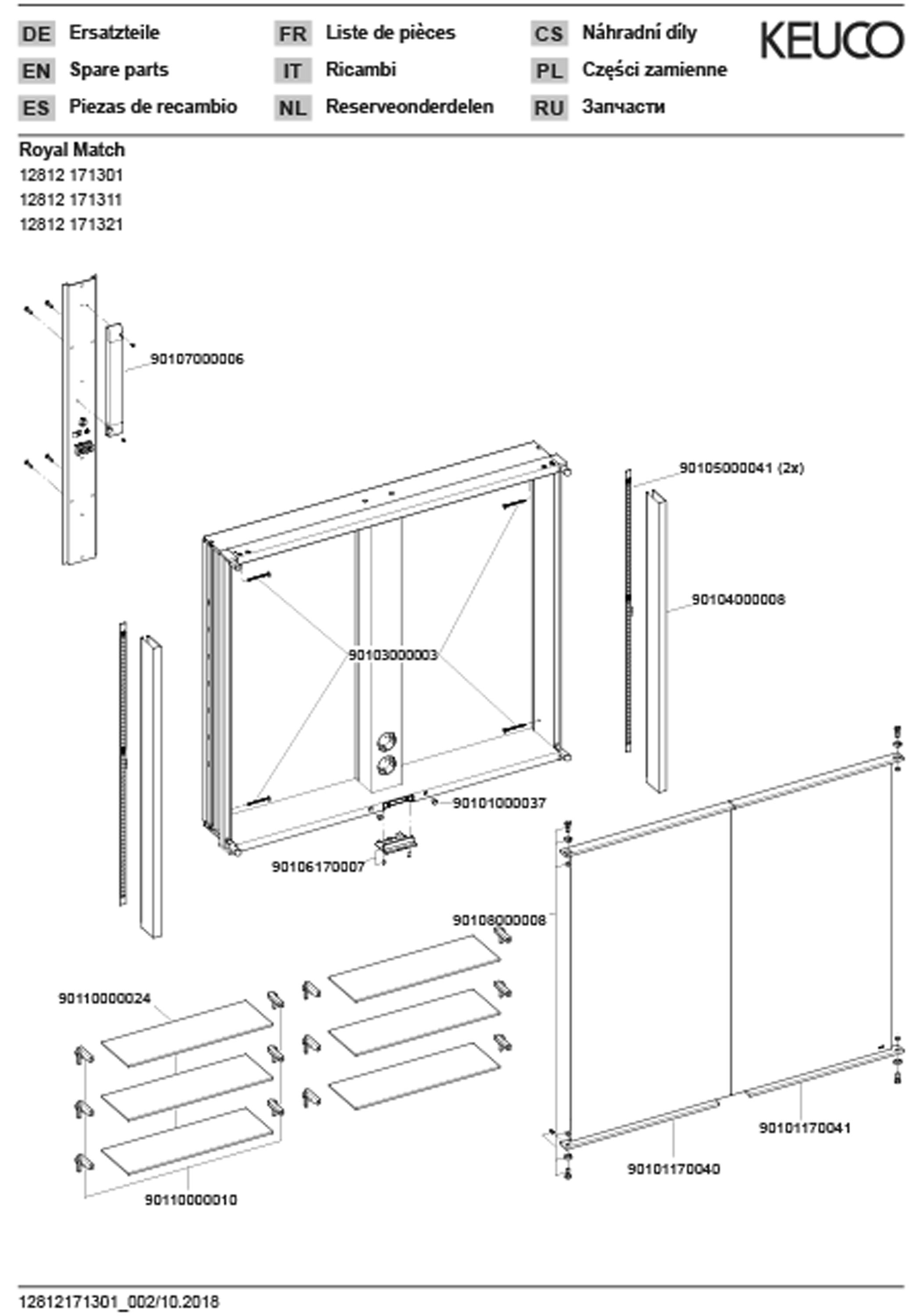 DE Ersatzteile
EN Spare parts
ES Piezas de recambio

FR Liste de pièces
IT Ricambi
NL Reserveonderdelen

CS Náhradní díly
PL Części zamienne
RU Запчасти

KEUCO

Royal Match
12812 171301
12812 171311
12812 171321

90107000006
90105000041 (2x)
90104000008
90103000003
90101000037
90106170007
90108000008
90110000024
90110000010
90101170041
90101170040

12812171301_002/10.2018