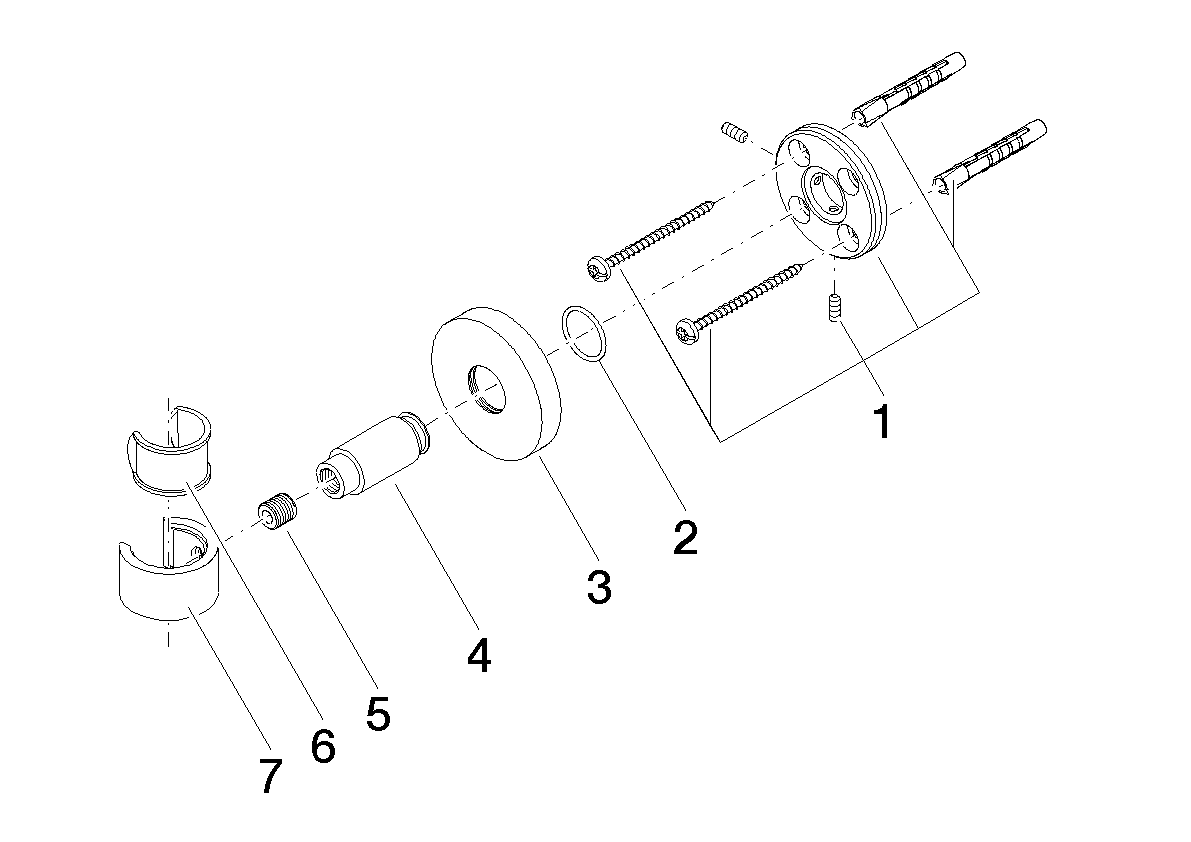 1
2
3
4
5
6
7