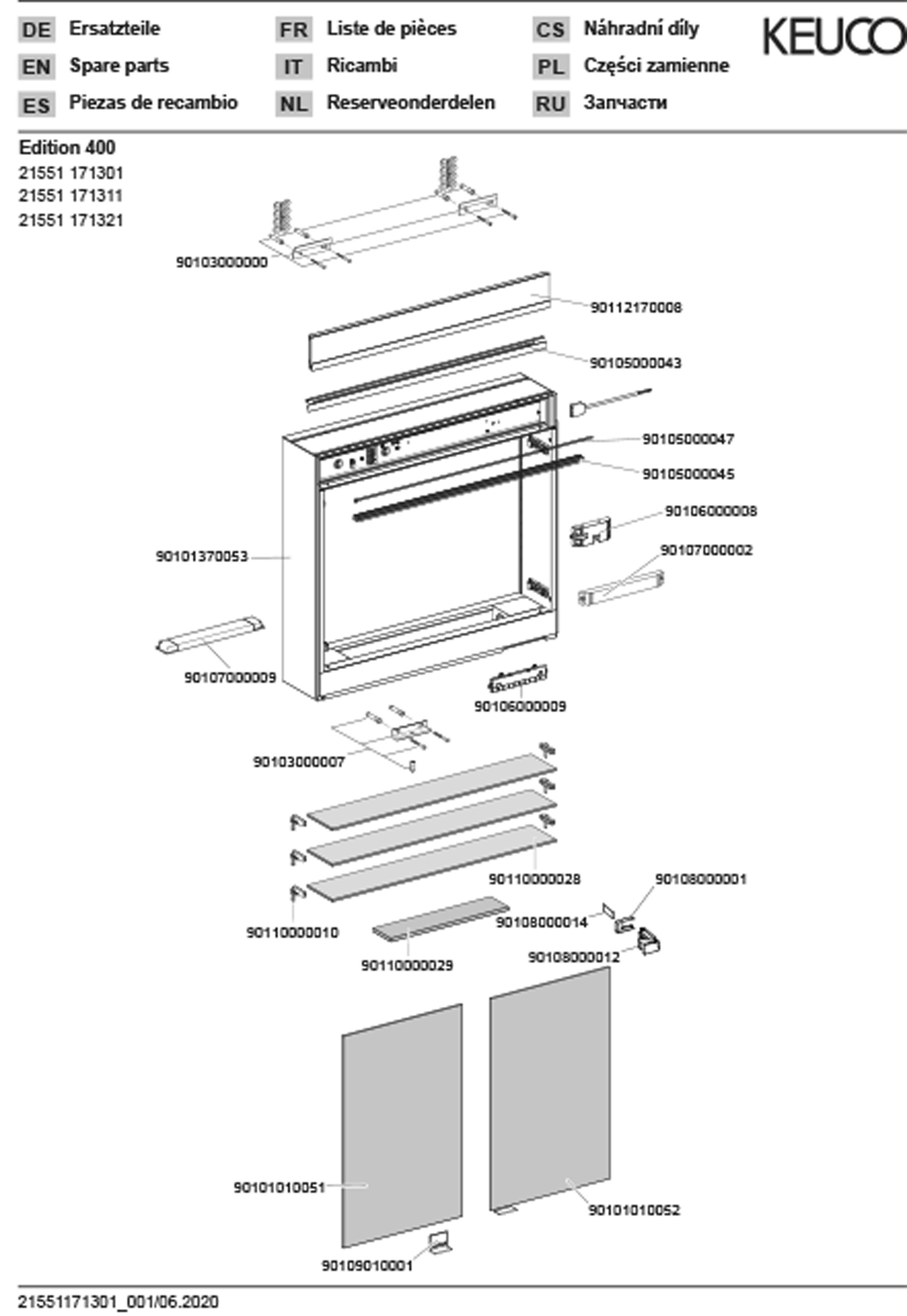 DE Ersatzteile
EN Spare parts
ES Piezas de recambio

FR Liste de pièces
IT Ricambi
NL Reserveonderdelen

CS Náhradní díly
PL Części zamienne
RU Запчасти

KEUCO

Edition 400
21551 171301
21551 171311
21551 171321

90103000000
90112170008
90105000043
90105000047
90105000045
90106000008
90107000002
90101370053
90107000009
90106000009
90103000007
90110000028
90108000001
90108000014
90110000010
90110000029
90108000012
90101010051
90101010052
90109010001

21551171301_001/06.2020