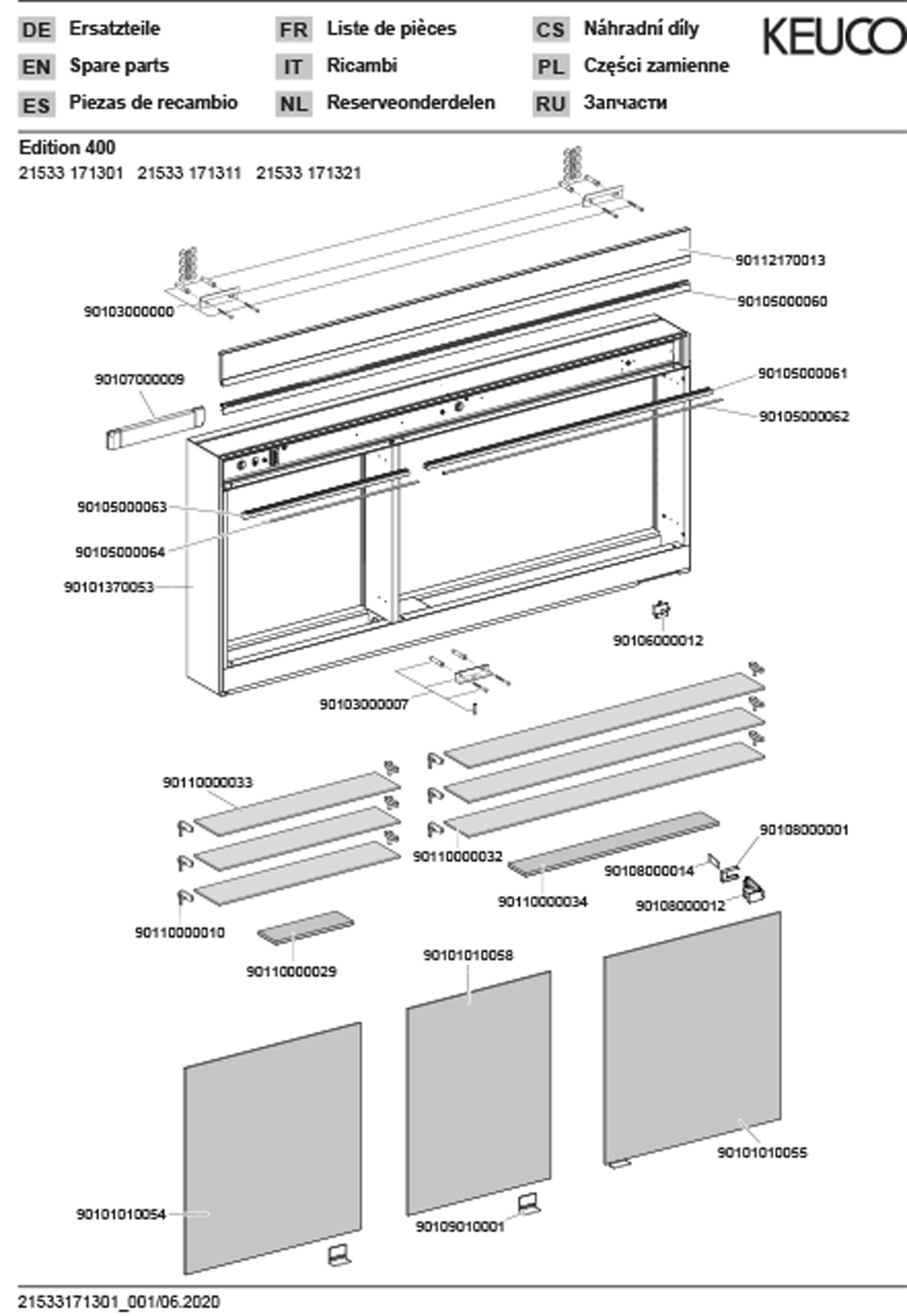 DE Ersatzteile
EN Spare parts
ES Piezas de recambio

FR Liste de pièces
IT Ricambi
NL Reserveonderdelen

CS Náhradní díly
PL Części zamienne
RU Запчасти

KEUCO

Edition 400
21533 171301 21533 171311 21533 171321

90112170013
90105000060
90103000000
90107000009
90105000061
90105000062
90105000063
90105000064
90101370053
90106000012
90103000007
90110000033
90110000032
90108000001
90108000014
90110000034
90108000012
90110000010
90110000029
90101010058
90101010055
90101010054
90109010001

21533171301_001/06.2020