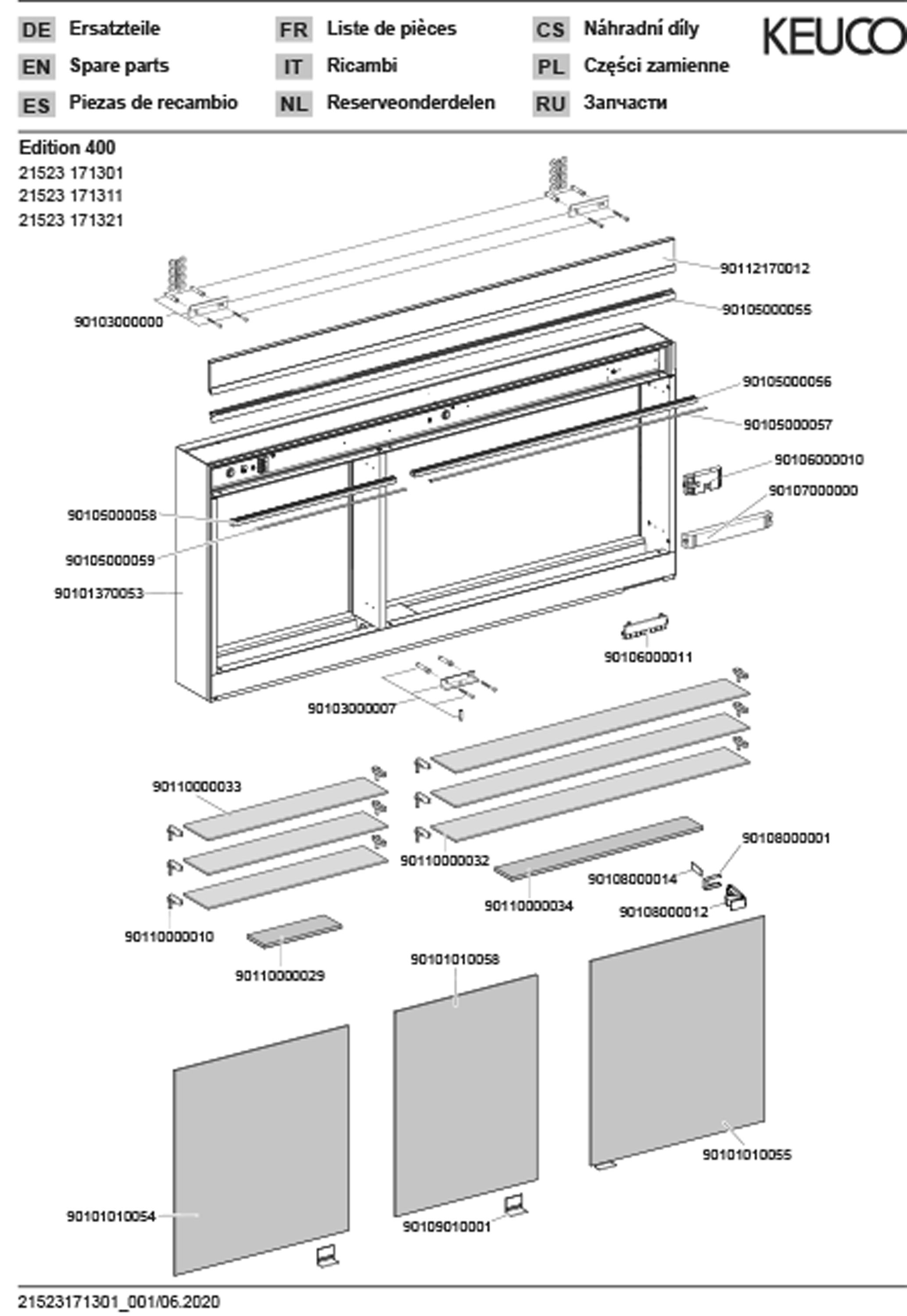 DE Ersatzteile
EN Spare parts
ES Piezas de recambio

FR Liste de pièces
IT Ricambi
NL Reserveonderdelen

CS Náhradní díly
PL Części zamienne
RU Запчасти

KEUCO

Edition 400
21523 171301
21523 171311
21523 171321

90112170012
90105000055
90103000000
90105000056
90105000057
90106000010
90107000000
90105000058
90105000059
90101370053
90106000011
90103000007
90110000033
90110000032
90108000001
90108000014
90110000034
90108000012
90110000010
90110000029
90101010058
90101010055
90101010054
90109010001

21523171301_001/06.2020