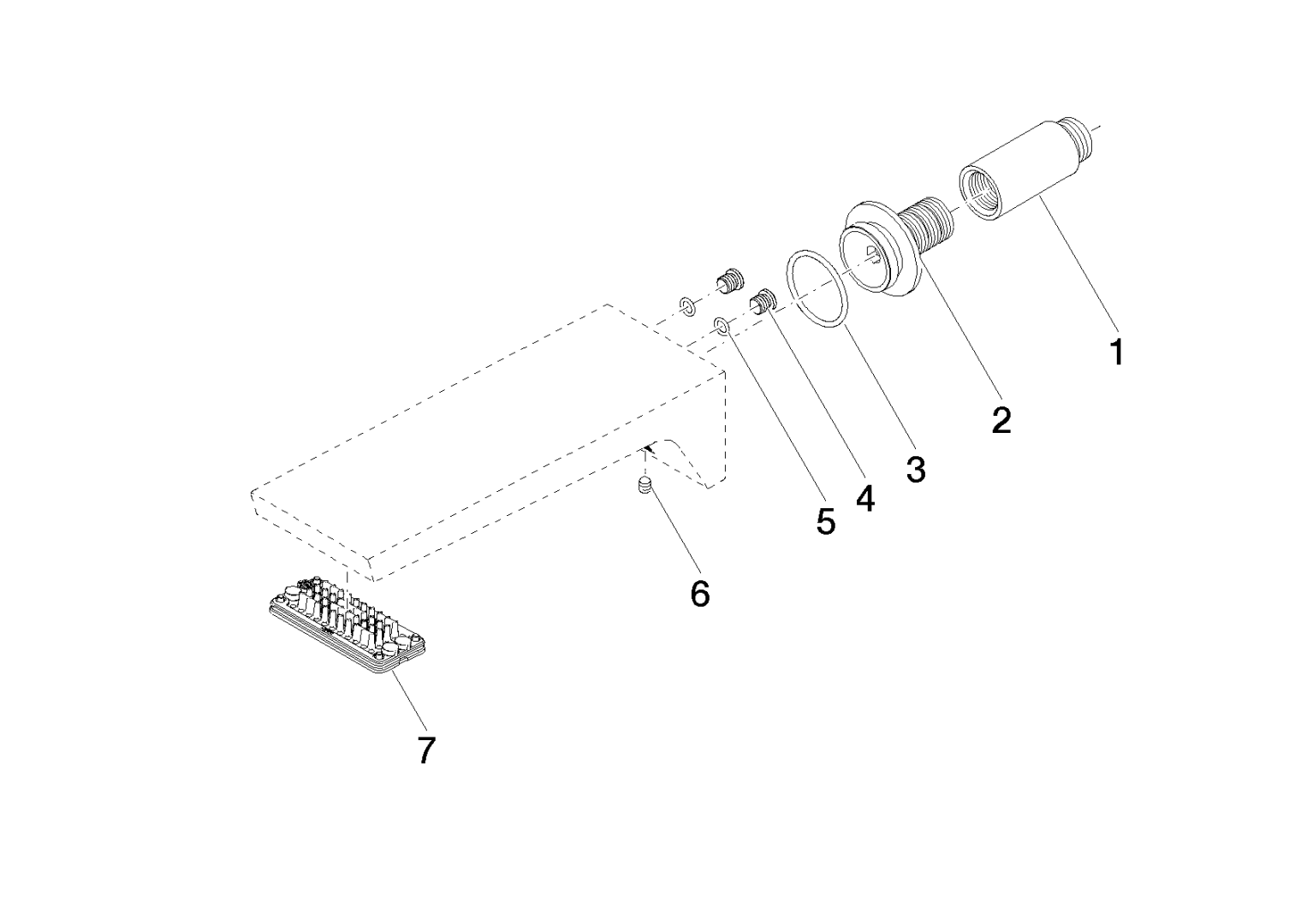 1
2
3
4
5
6
7