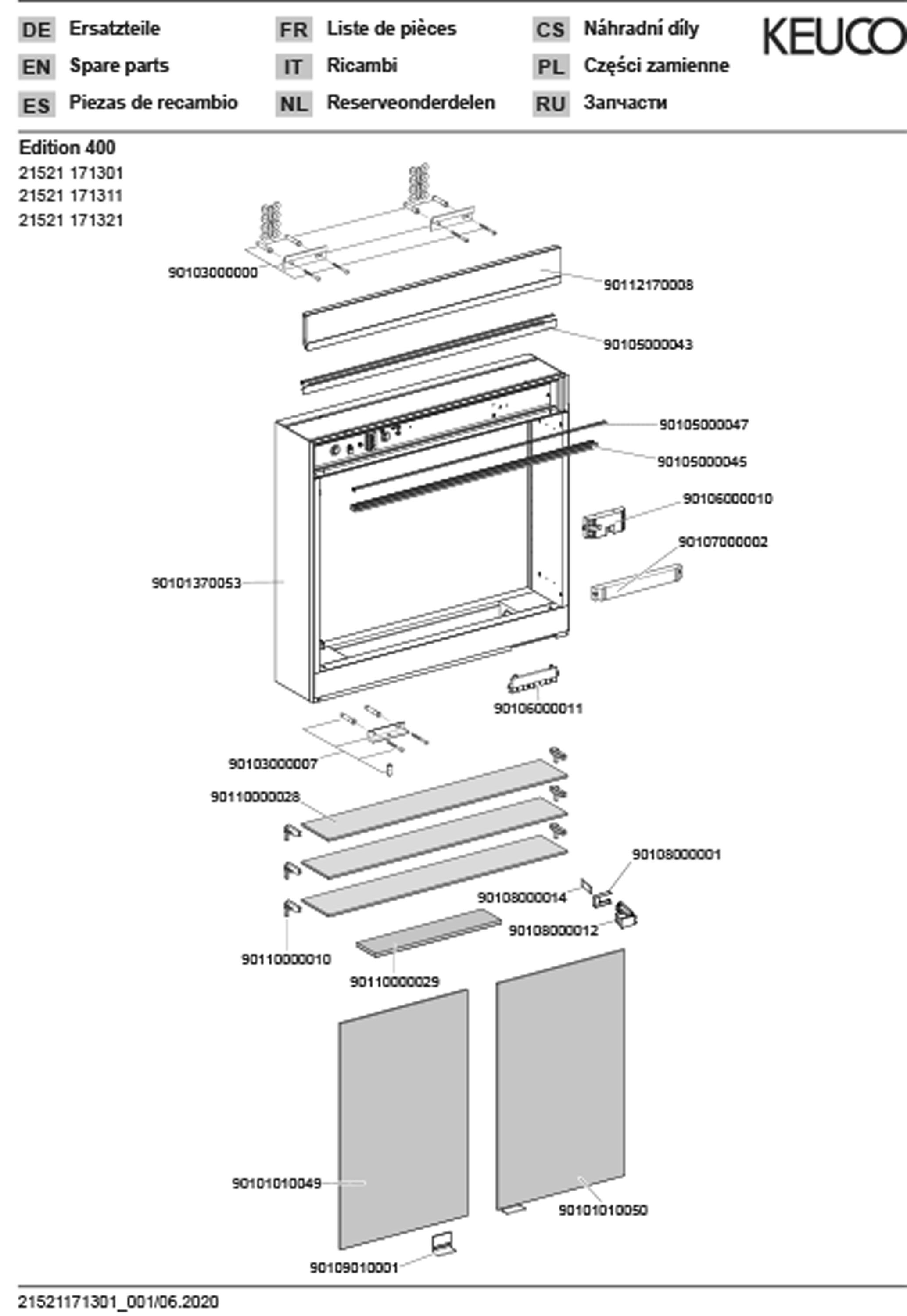 DE Ersatzteile
EN Spare parts
ES Piezas de recambio

FR Liste de pièces
IT Ricambi
NL Reserveonderdelen

CS Náhradní díly
PL Części zamienne
RU Запчасти

KEUCO

Edition 400
21521 171301
21521 171311
21521 171321

90103000000
90112170008
90105000043
90105000047
90105000045
90106000010
90107000002
90101370053
90106000011
90103000007
90110000028
90108000001
90108000014
90108000012
90110000010
90110000029
90101010049
90101010050
90109010001

21521171301_001/06.2020