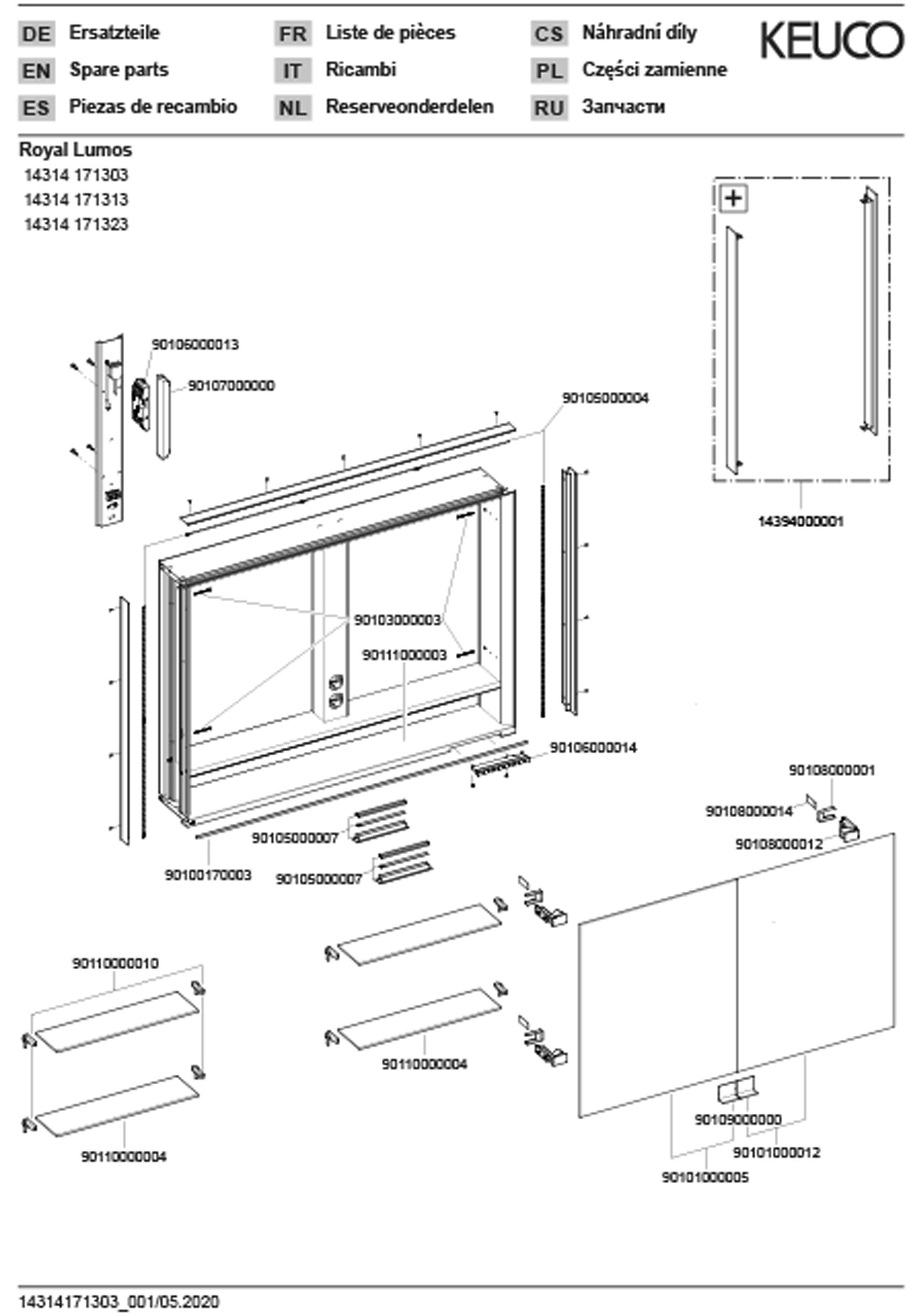 DE Ersatzteile
EN Spare parts
ES Piezas de recambio
FR Liste de pièces
IT Ricambi
NL Reserveonderdelen
CS Náhradní díly
PL Części zamienne
RU Запчасти

KEUCO

Royal Lumos
14314 171303
14314 171313
14314 171323

+

14394000001

90106000013
90107000000
90105000004
90103000003
90111000003
90106000014
90108000001
90108000014
90108000012
90105000007
90100170003
90105000007
90110000010
90110000004
90110000004
90109000000
90101000012
90101000005

14314171303_001/05.2020