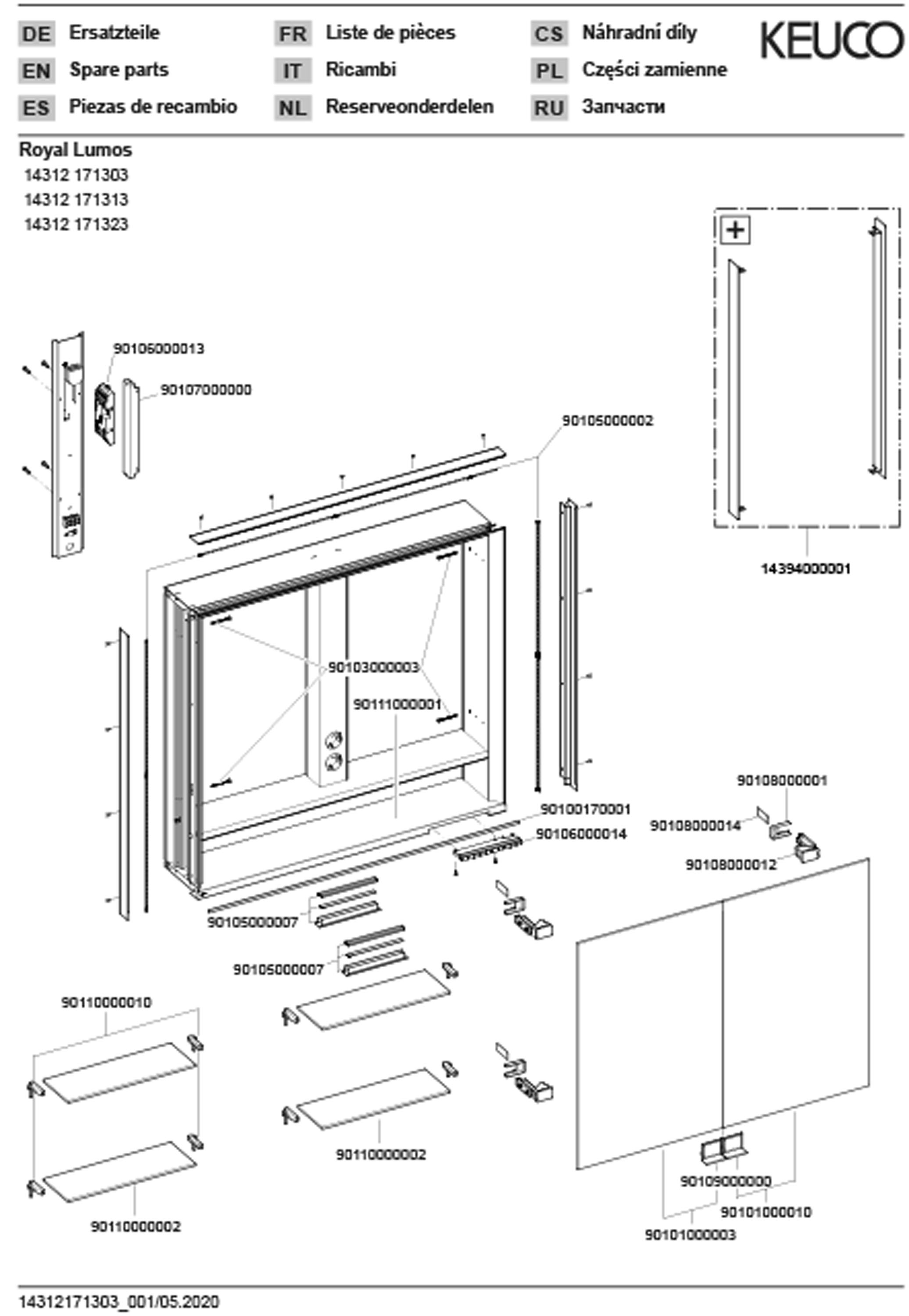 DE Ersatzteile
EN Spare parts
ES Piezas de recambio
FR Liste de pièces
IT Ricambi
NL Reserveonderdelen
CS Náhradní díly
PL Części zamienne
RU Запчасти

KEUCO

Royal Lumos
14312 171303
14312 171313
14312 171323

+

90106000013
90107000000
90105000002
14394000001
90103000003
90111000001
90108000001
90100170001
90108000014
90106000014
90108000012
90105000007
90105000007
90110000010
90110000002
90110000002
90109000000
90101000010
90101000003

14312171303_001/05.2020